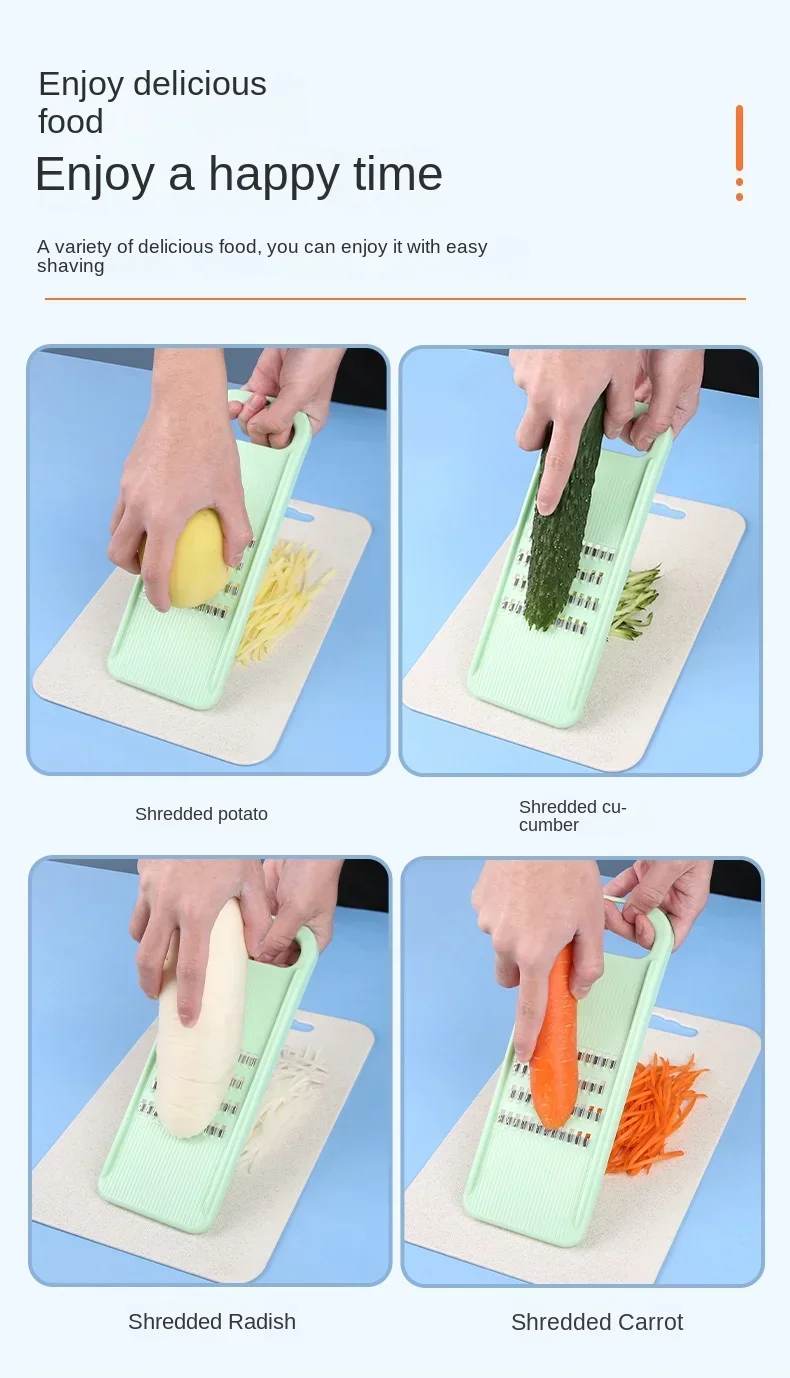 Enjoy delicious food
Enjoy a happy time

A variety of delicious food, you can enjoy it with easy shaving

Shredded potato

Shredded cucumber

Shredded Radish

Shredded Carrot