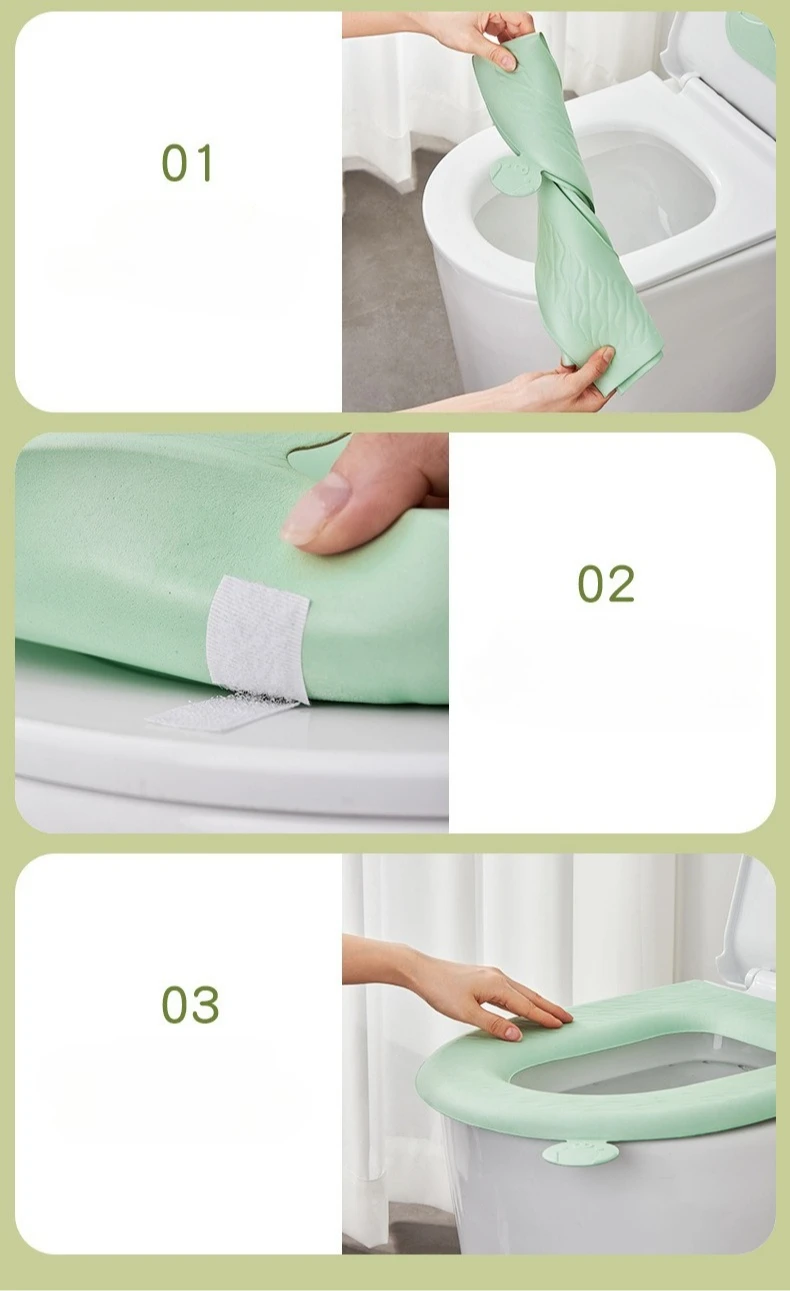 01

02

03