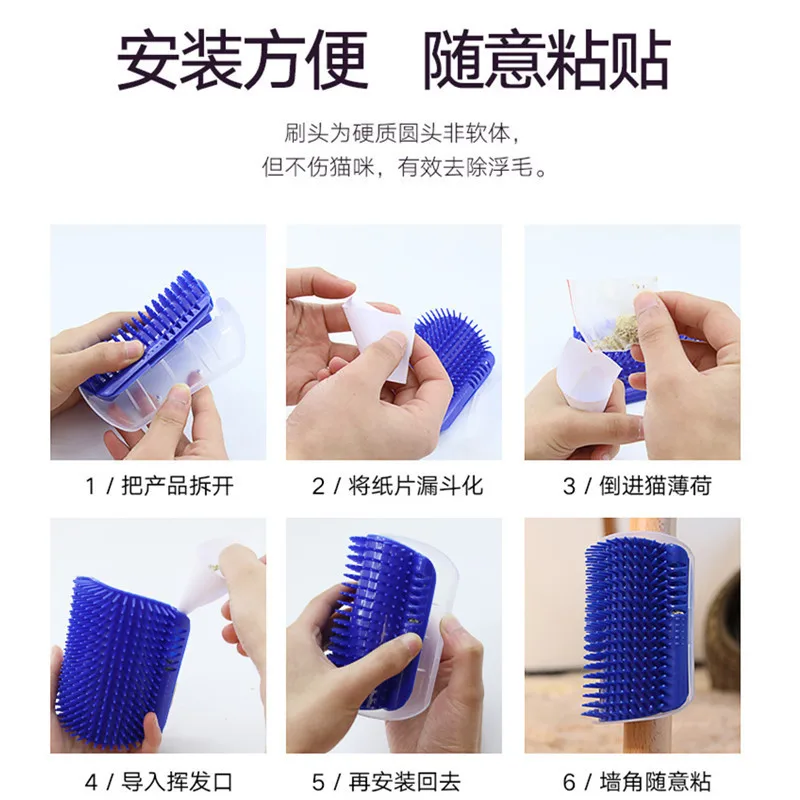 安装方便　随意粘贴

刷头为硬质圆头非软体，
但不伤猫咪，有效去除浮毛。

1 / 把产品拆开

2 / 将纸片漏斗化

3 / 倒进猫薄荷

4 / 导入挥发口

5 / 再安装回去

6 / 墙角随意粘