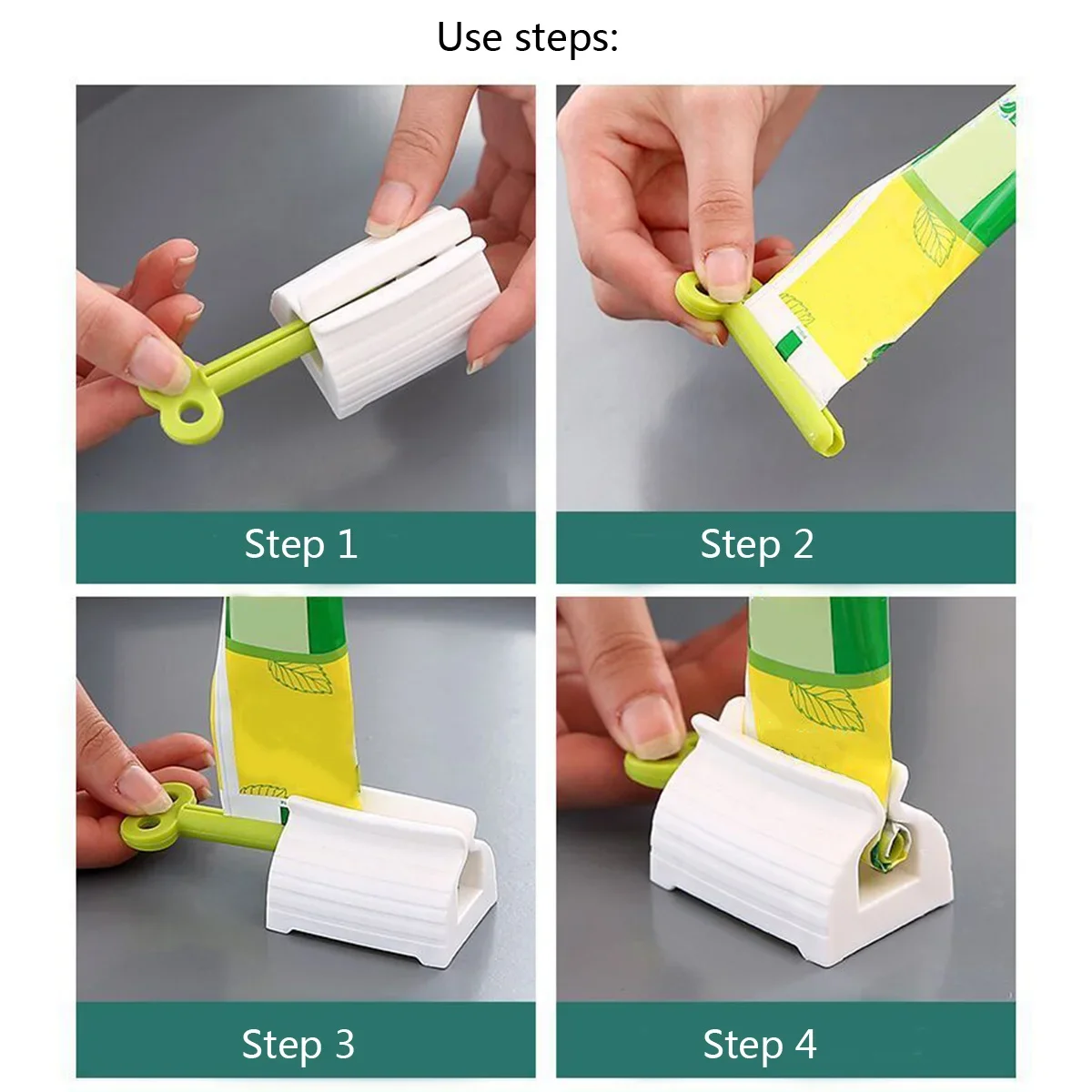 Use steps:

Step 1

Step 2

Step 3

Step 4