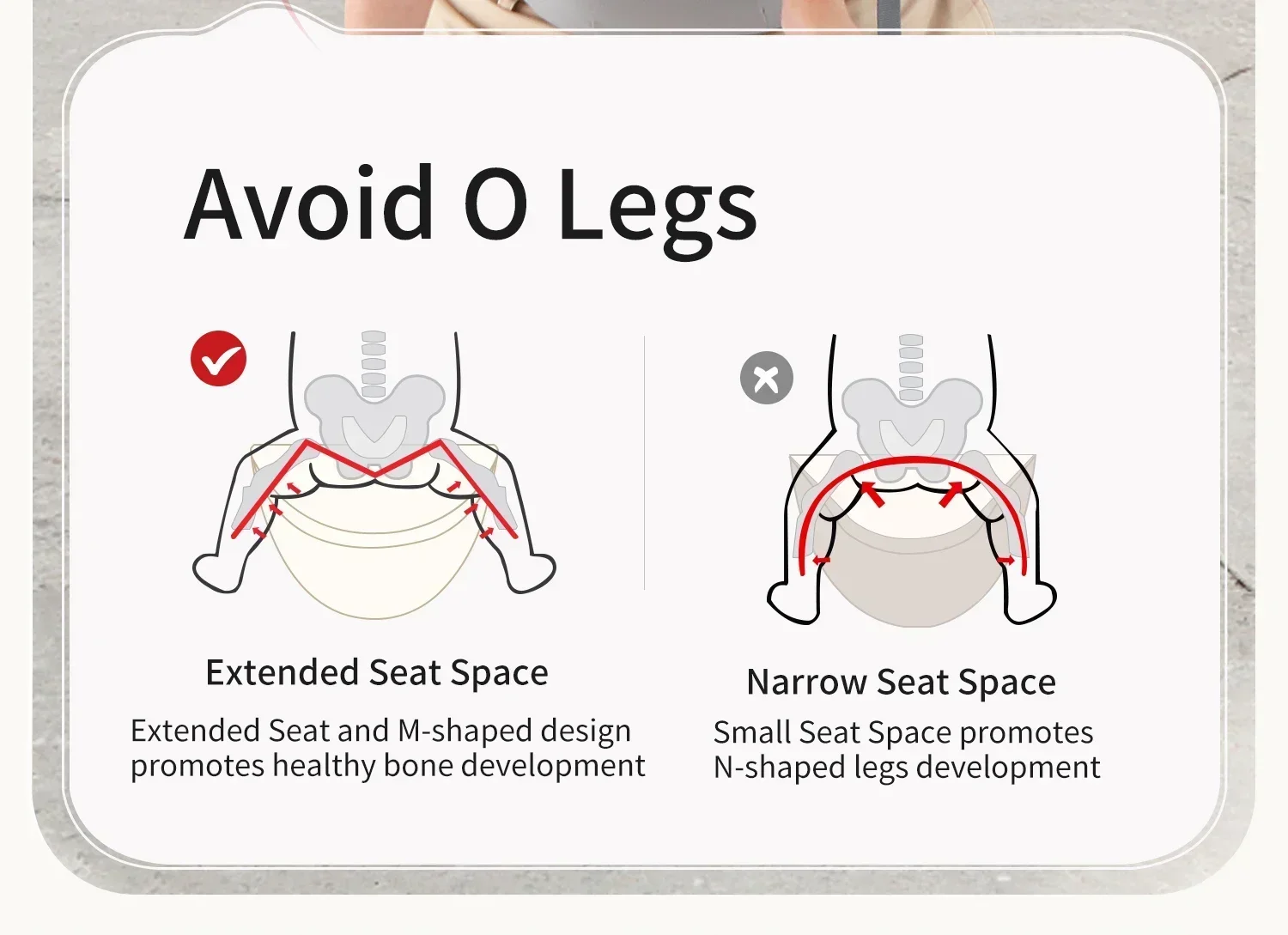 Avoid O Legs

Extended Seat Space

Extended Seat and M-shaped design promotes healthy bone development

Narrow Seat Space

Small Seat Space promotes N-shaped legs development