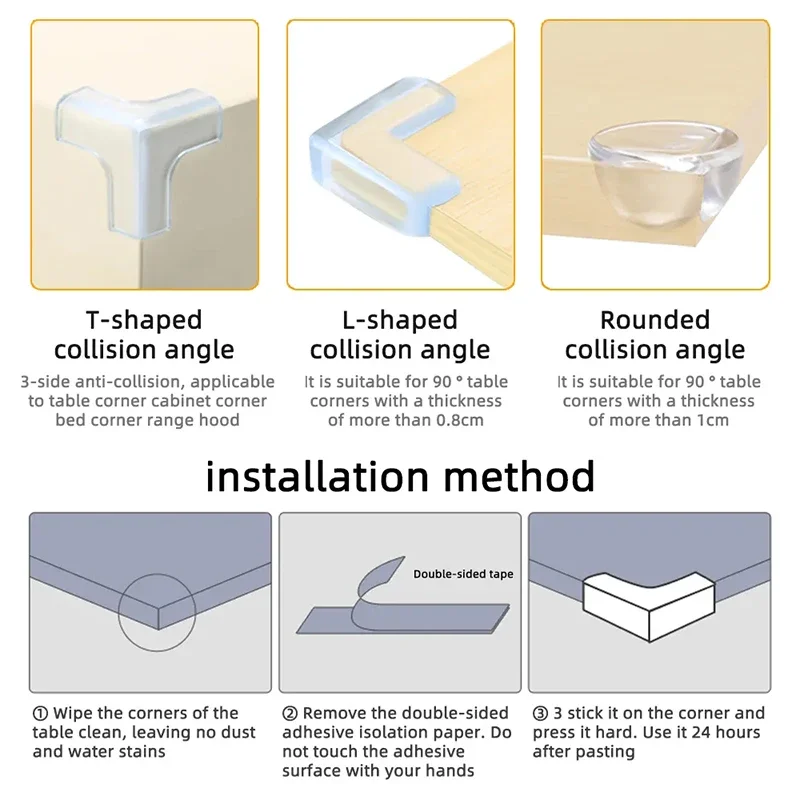 T-shaped collision angle

3-side anti-collision, applicable to table corner cabinet corner bed corner range hood

L-shaped collision angle

It is suitable for 90 ° table corners with a thickness of more than 0.8cm

Rounded collision angle

It is suitable for 90 ° table corners with a thickness of more than 1cm

installation method

Double-sided tape

① Wipe the corners of the table clean, leaving no dust and water stains

② Remove the double-sided adhesive isolation paper. Do not touch the adhesive surface with your hands

③ 3 stick it on the corner and press it hard. Use it 24 hours after pasting