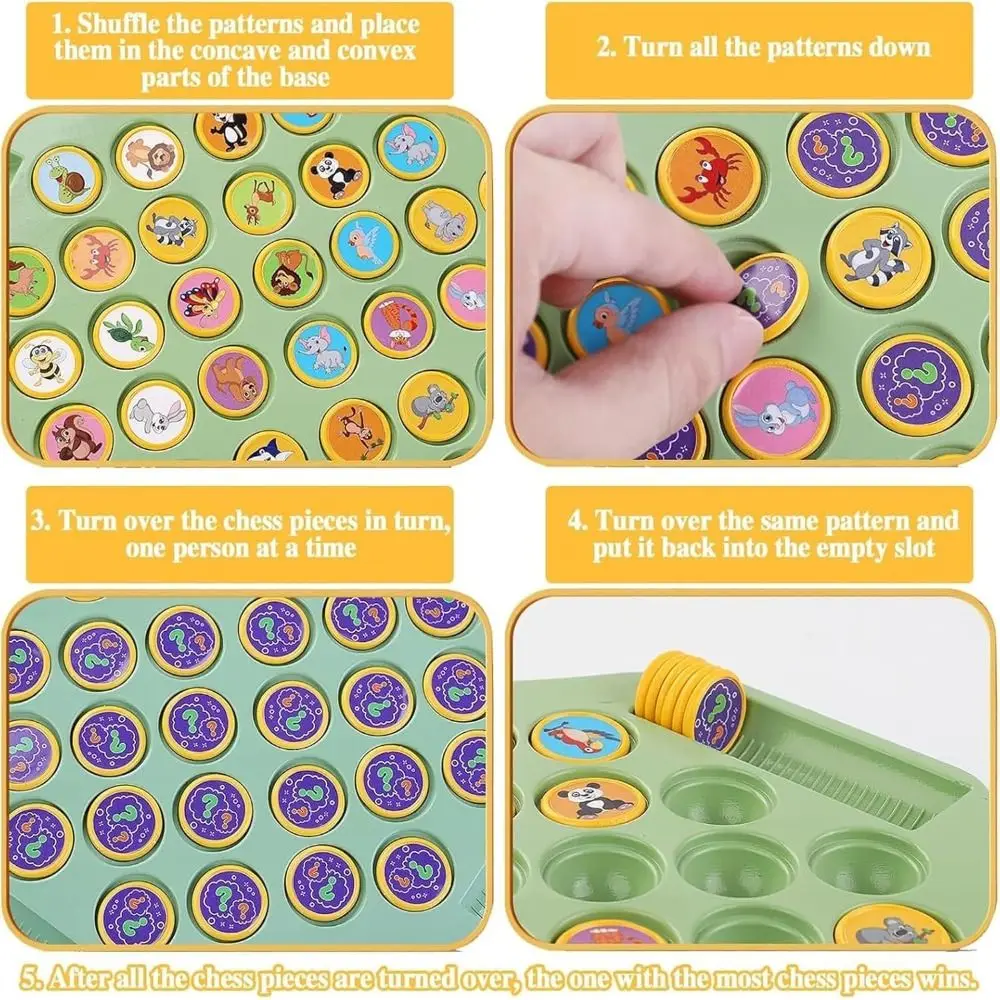 1. Shuffle the patterns and place them in the concave and convex parts of the base

2. Turn all the patterns down

3. Turn over the chess pieces in turn, one person at a time

4. Turn over the same pattern and put it back into the empty slot

5. After all the chess pieces are turned over, the one with the most chess pieces wins.