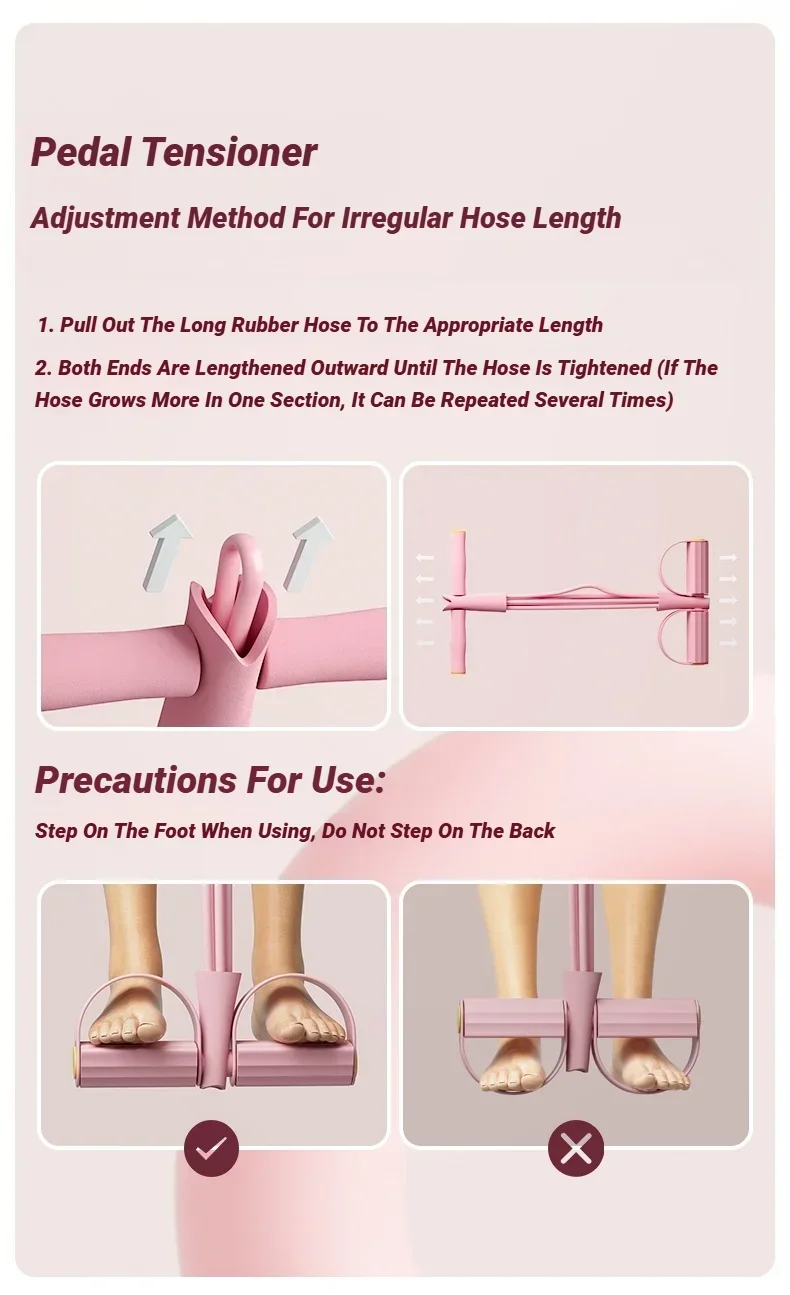 Pedal Tensioner

Adjustment Method For Irregular Hose Length

1. Pull Out The Long Rubber Hose To The Appropriate Length

2. Both Ends Are Lengthened Outward Until The Hose Is Tightened (If The Hose Grows More In One Section, It Can Be Repeated Several Times)

Precautions For Use:

Step On The Foot When Using, Do Not Step On The Back