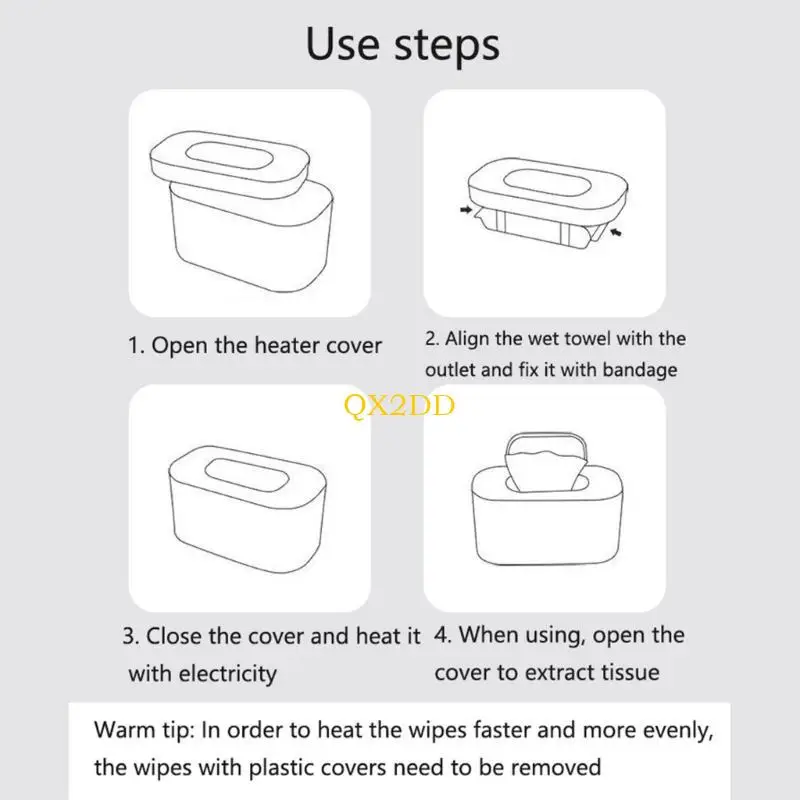 Use steps

1. Open the heater cover

2. Align the wet towel with the outlet and fix it with bandage

QX2DD

3. Close the cover and heat it with electricity

4. When using, open the cover to extract tissue

Warm tip: In order to heat the wipes faster and more evenly, the wipes with plastic covers need to be removed