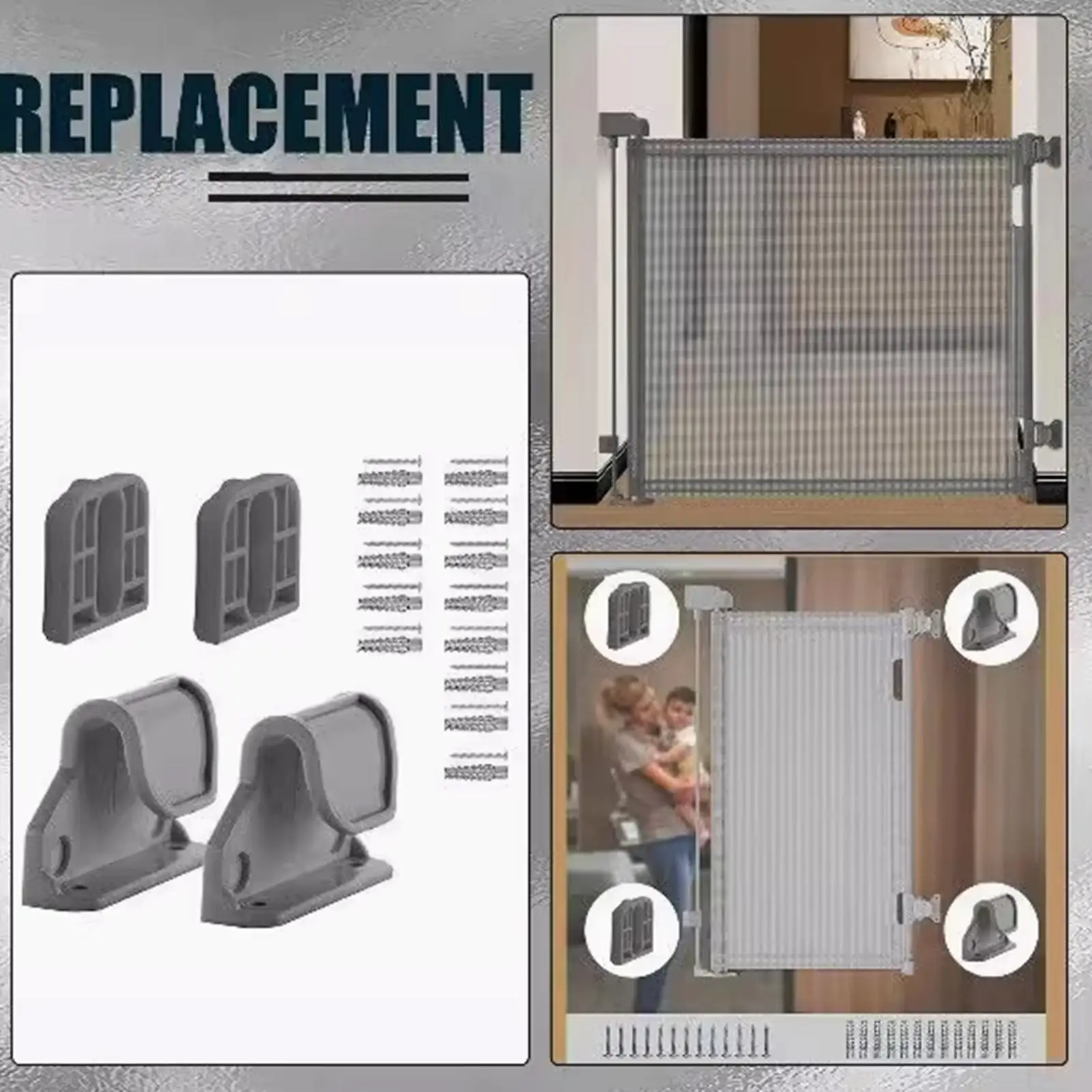 REPLACEMENT