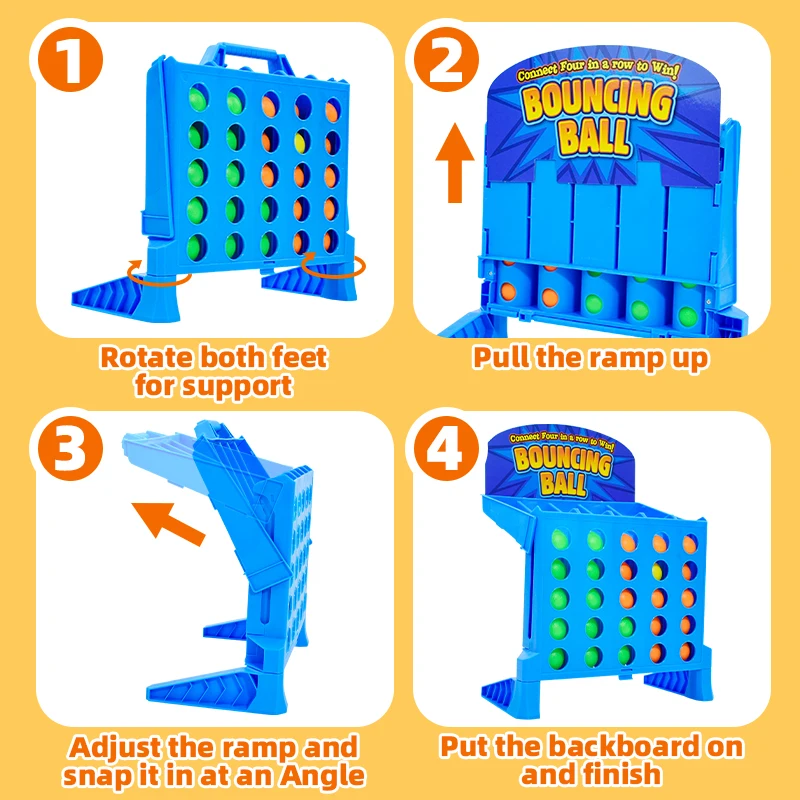 1

Rotate both feet for support

2

Connect Four in a row to Win!

BOUNCING BALL

Pull the ramp up

3

Adjust the ramp and snap it in at an Angle

4

Connect Four in a row to Win!

BOUNCING BALL

Put the backboard on and finish