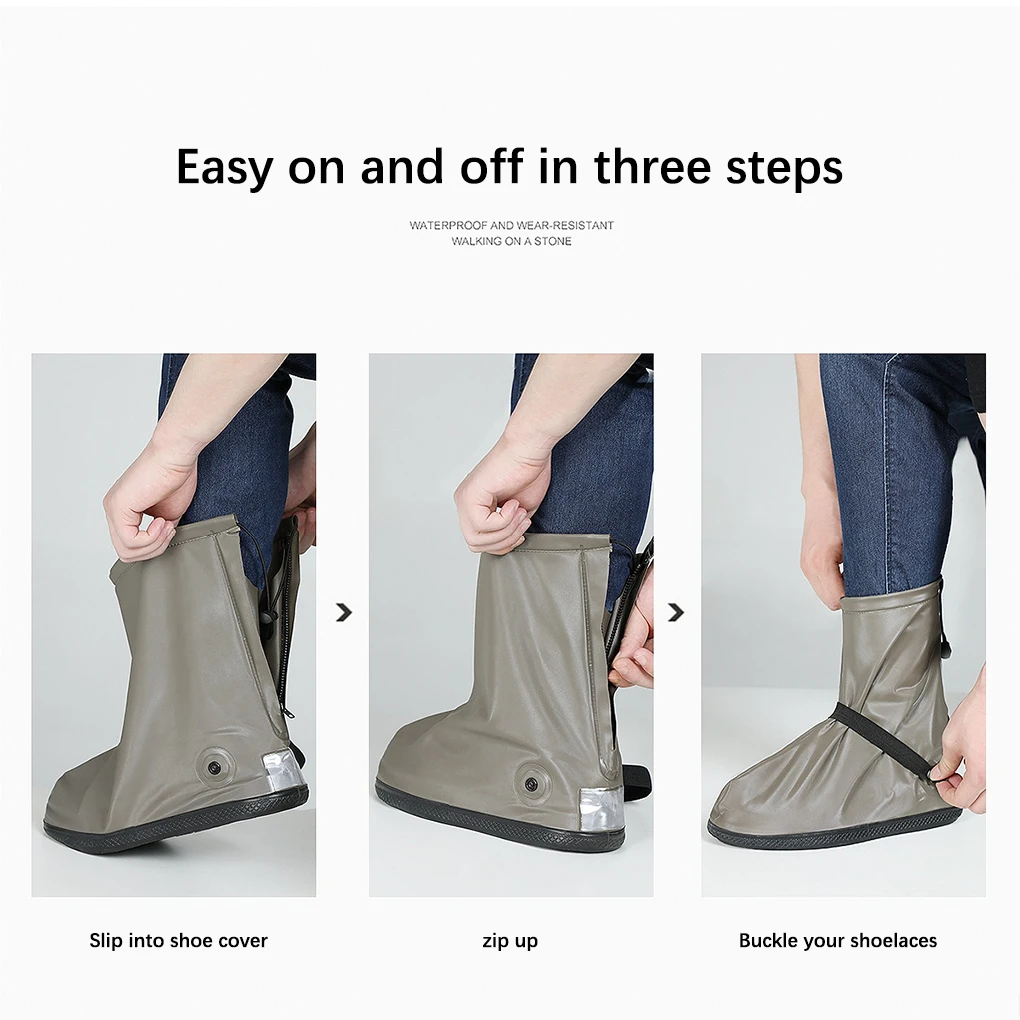 Easy on and off in three steps

WATERPROOF AND WEAR-RESISTANT
WALKING ON A STONE

Slip into shoe cover

zip up

Buckle your shoelaces