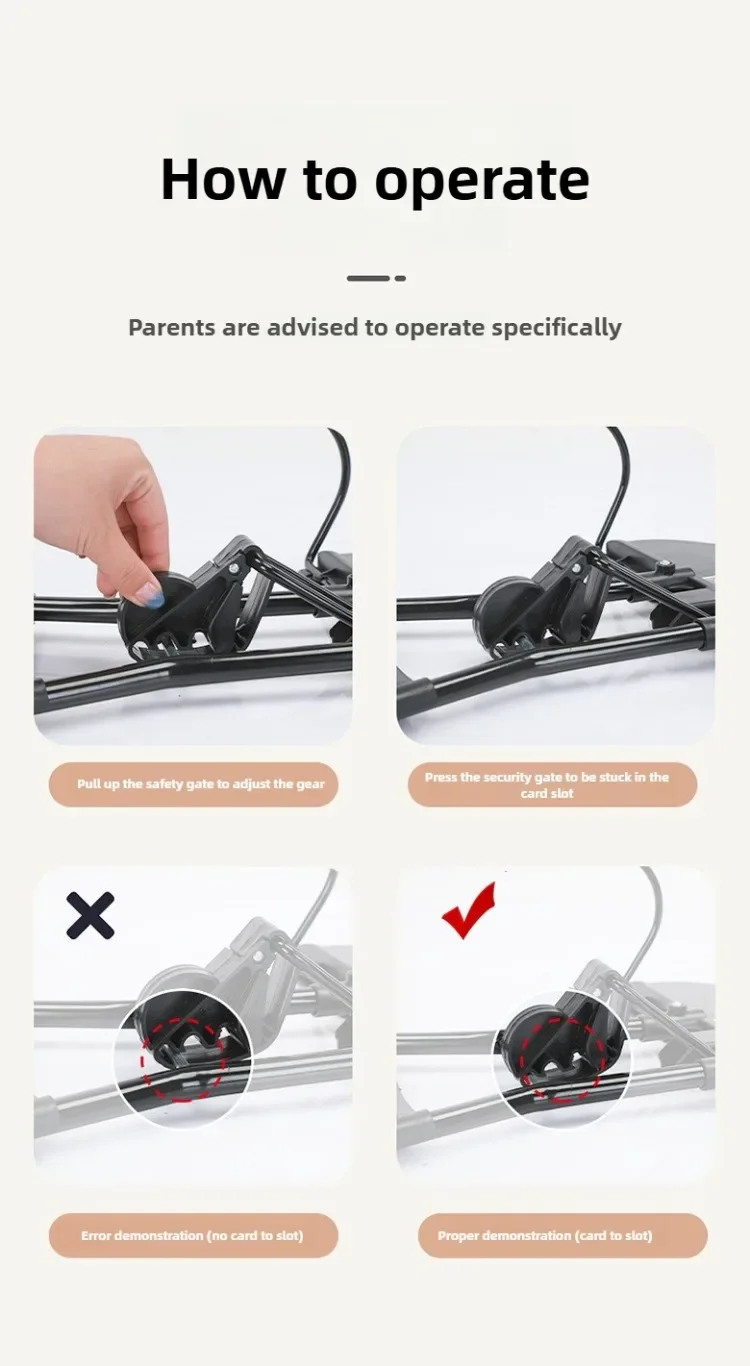 How to operate

Parents are advised to operate specifically

Pull up the safety gate to adjust the gear

Press the security gate to be stuck in the card slot

Error demonstration (no card to slot)

Proper demonstration (card to slot)