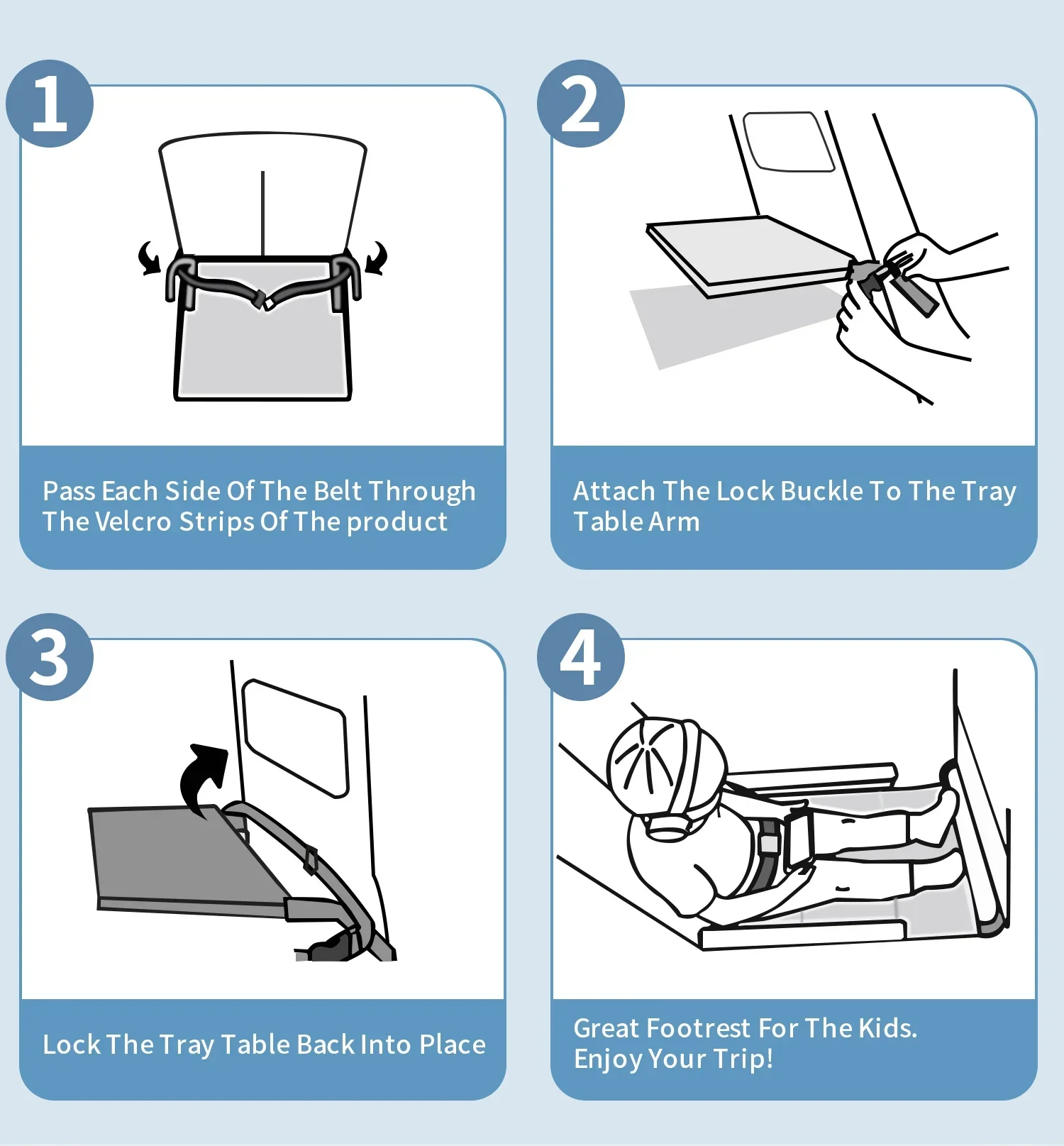 1

Pass Each Side Of The Belt Through The Velcro Strips Of The product

2

Attach The Lock Buckle To The Tray Table Arm

3

Lock The Tray Table Back Into Place

4

Great Footrest For The Kids. Enjoy Your Trip!