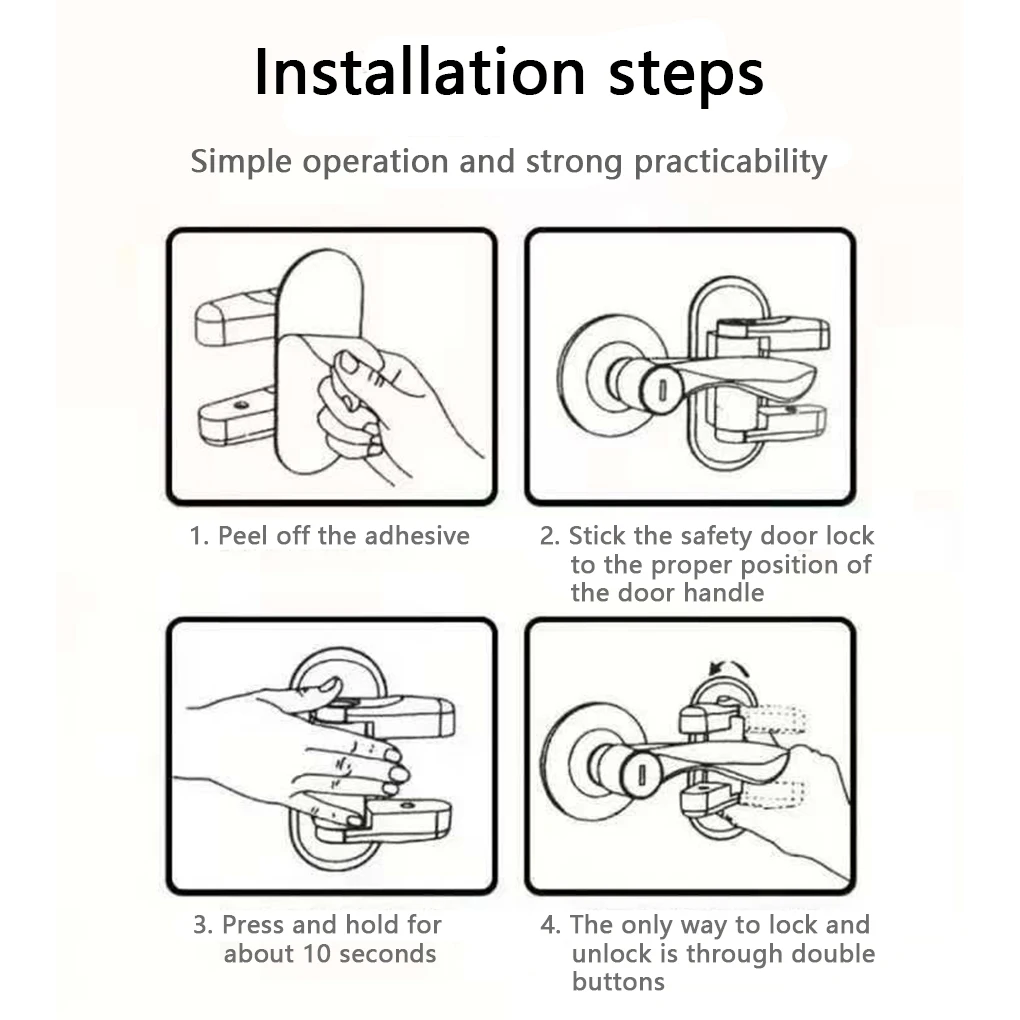 Installation steps

Simple operation and strong practicability

1. Peel off the adhesive

2. Stick the safety door lock to the proper position of the door handle

3. Press and hold for about 10 seconds

4. The only way to lock and unlock is through double buttons