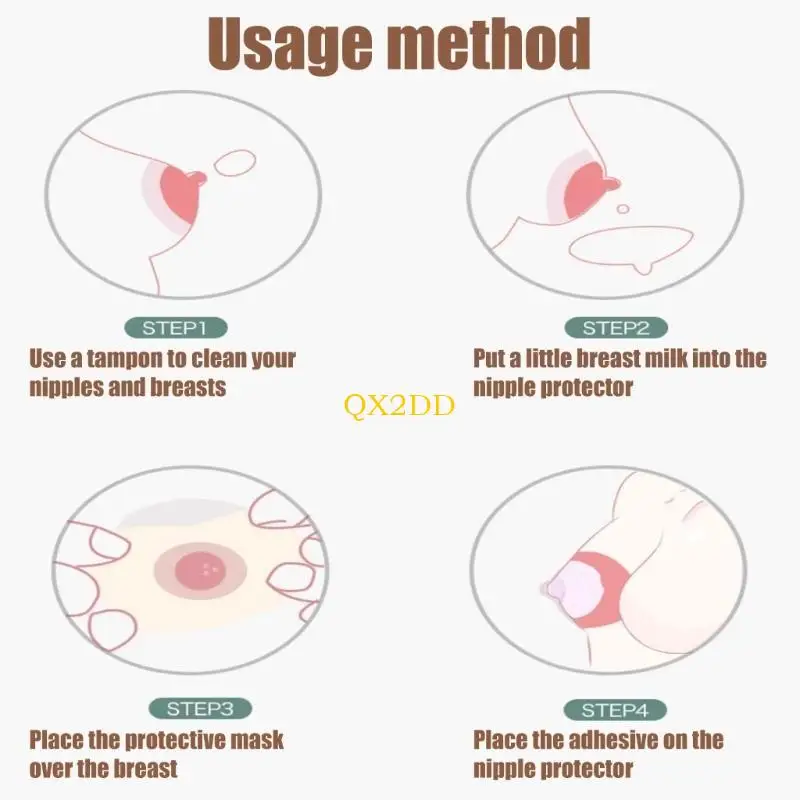 Usage method

STEP1
Use a tampon to clean your nipples and breasts

STEP2
Put a little breast milk into the nipple protector

QX2DD

STEP3
Place the protective mask over the breast

STEP4
Place the adhesive on the nipple protector