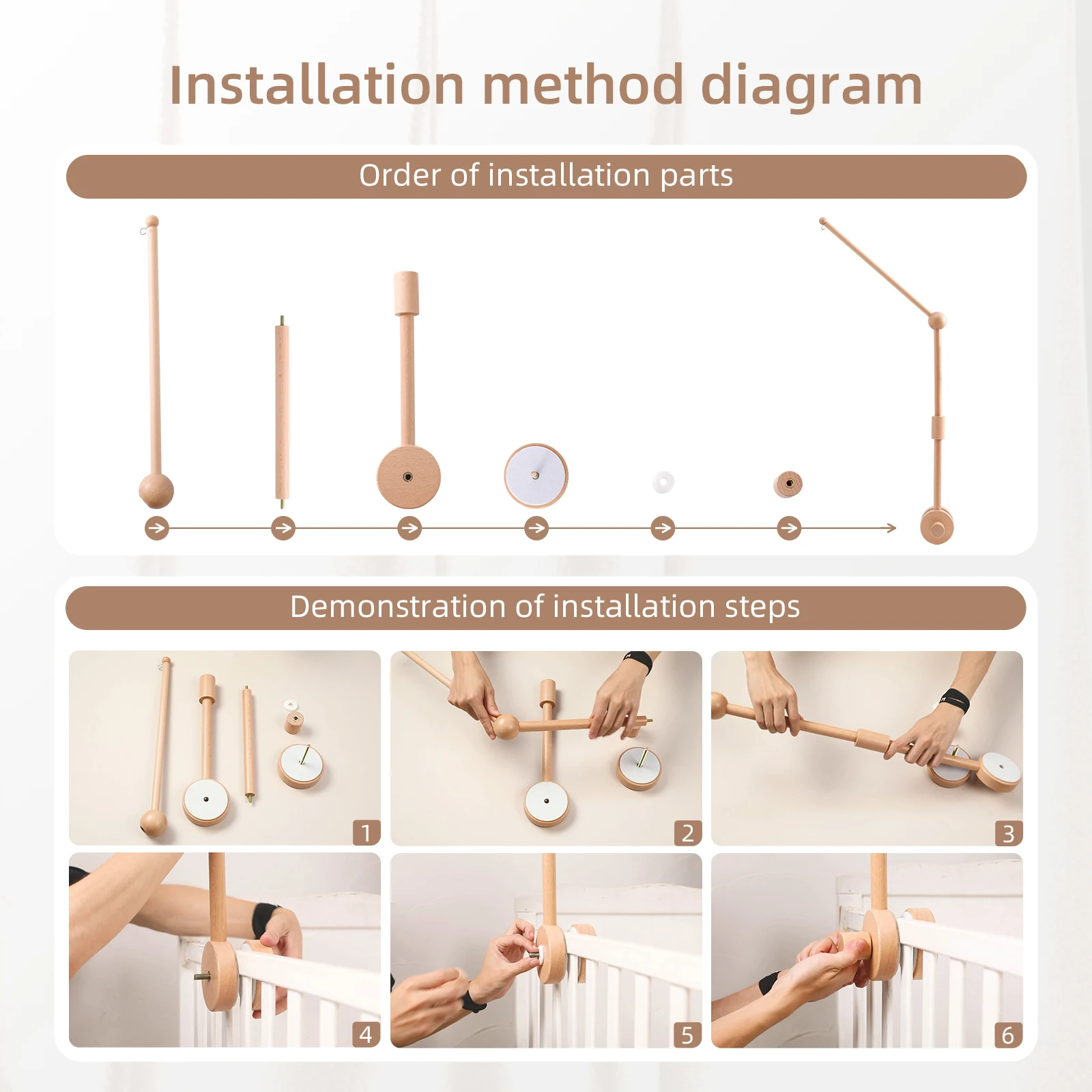 Installation method diagram

Order of installation parts

Demonstration of installation steps

1

2

3

4

5

6