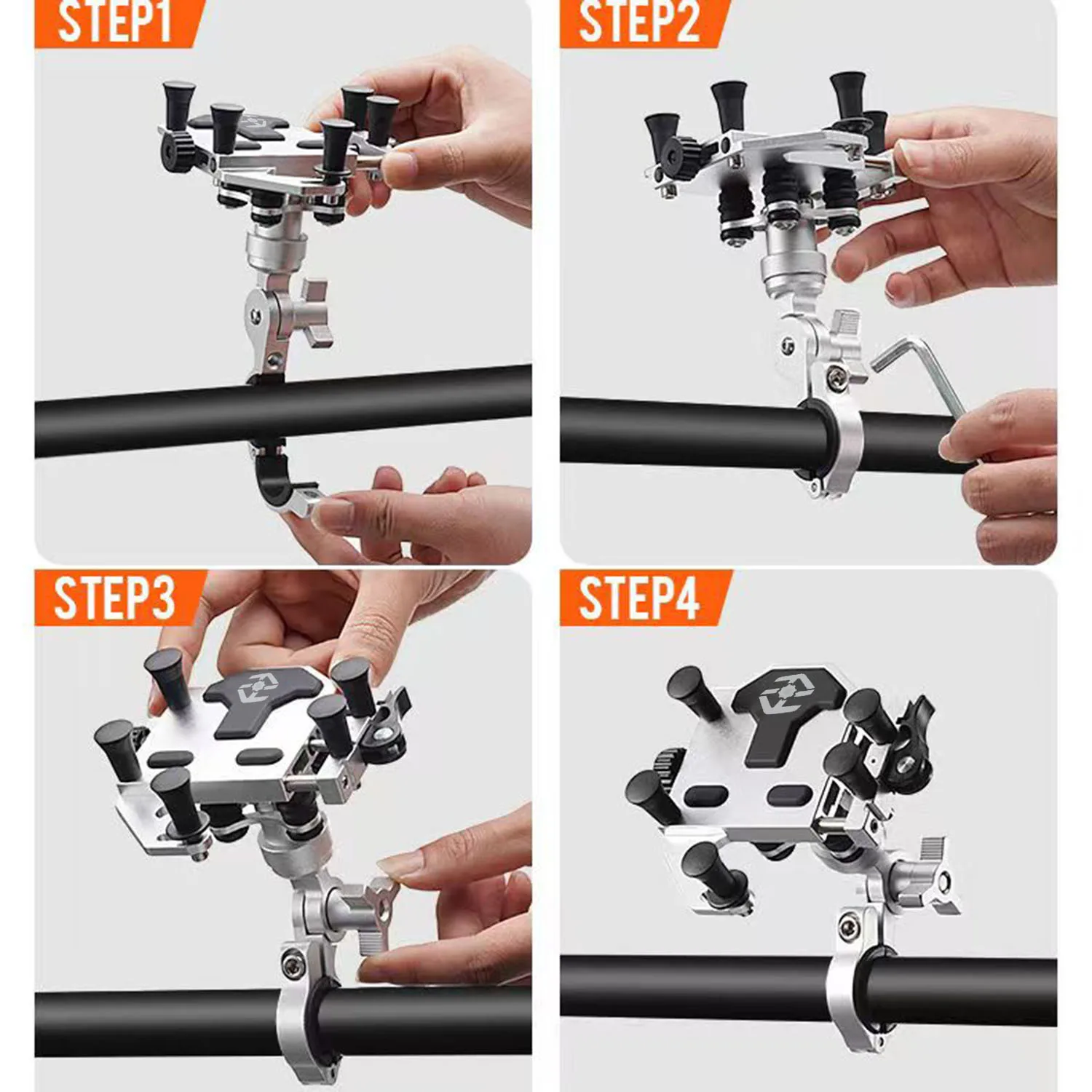 STEP1

STEP2

STEP3

STEP4