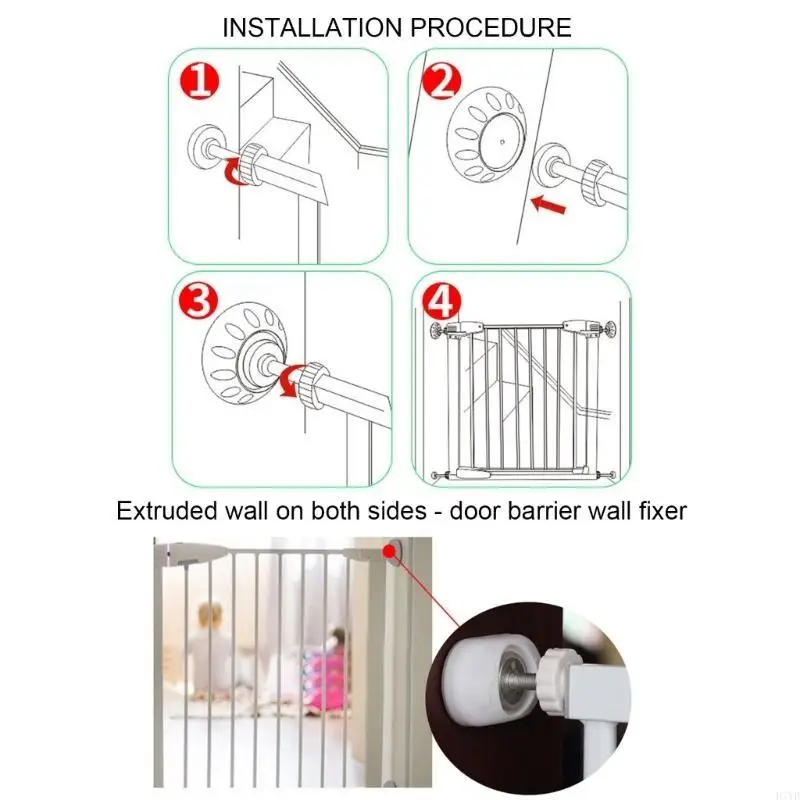 INSTALLATION PROCEDURE

1

2

3

4

Extruded wall on both sides - door barrier wall fixer