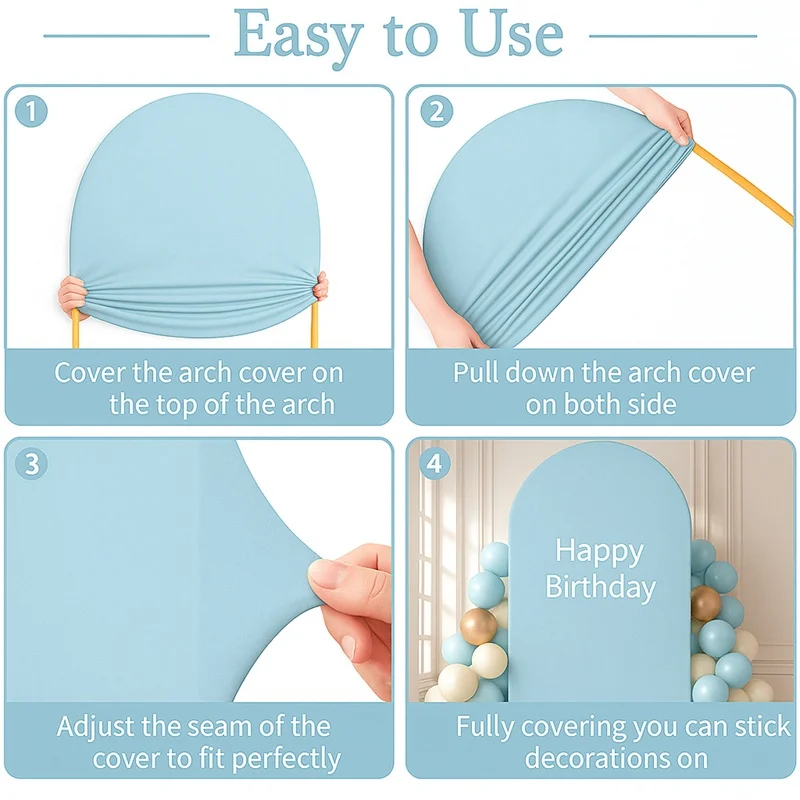 Easy to Use

1

Cover the arch cover on the top of the arch

2

Pull down the arch cover on both side

3

Adjust the seam of the cover to fit perfectly

4

Happy Birthday

Fully covering you can stick decorations on