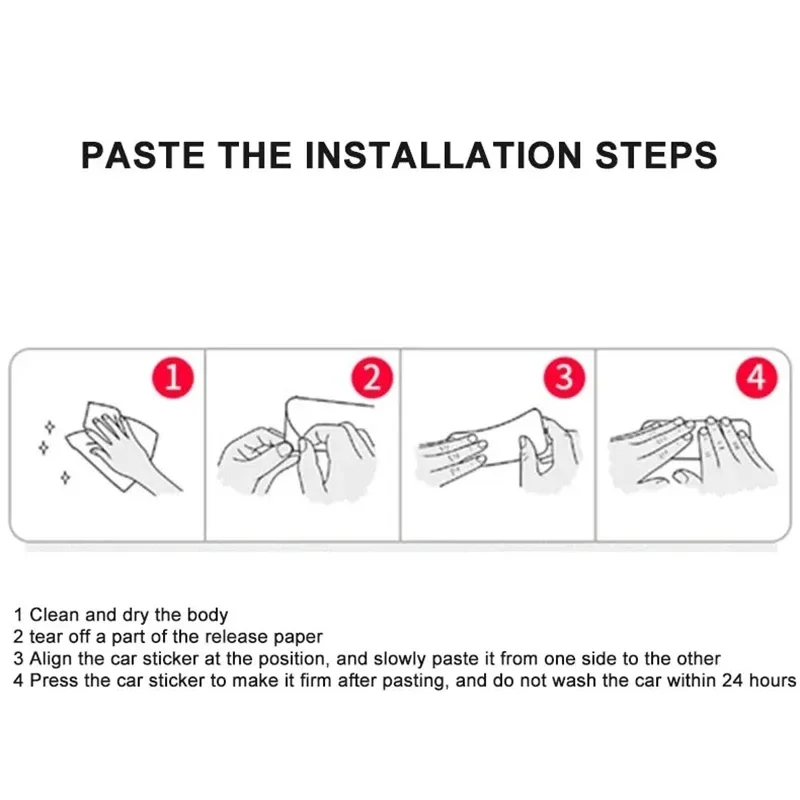 PASTE THE INSTALLATION STEPS

1

2

3

4

1 Clean and dry the body
2 tear off a part of the release paper
3 Align the car sticker at the position, and slowly paste it from one side to the other
4 Press the car sticker to make it firm after pasting, and do not wash the car within 24 hours