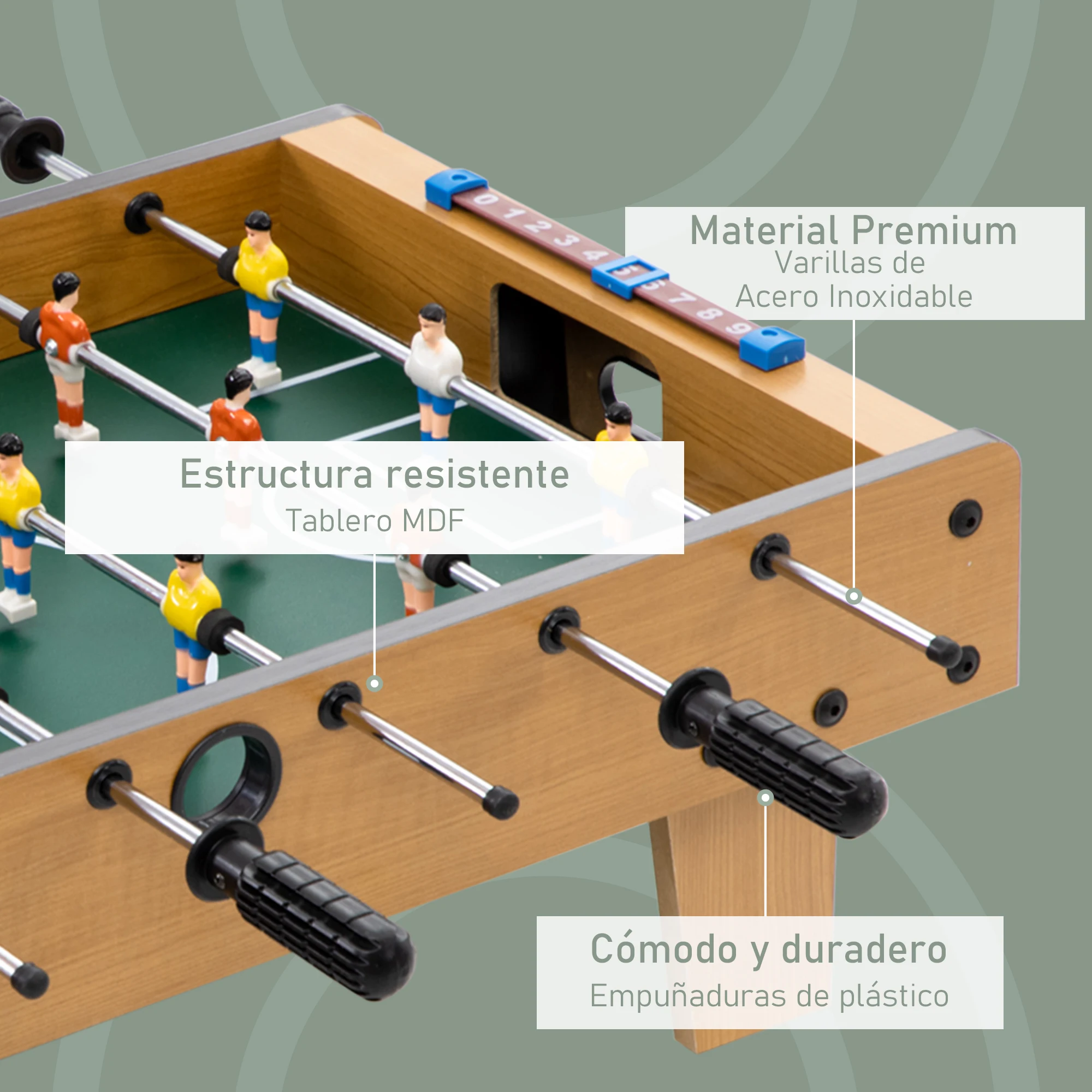 0 1 2 3 4 5 6 7 8 9

Material Premium
Varillas de
Acero Inoxidable

Estructura resistente
Tablero MDF

Cómodo y duradero
Empuñaduras de plástico