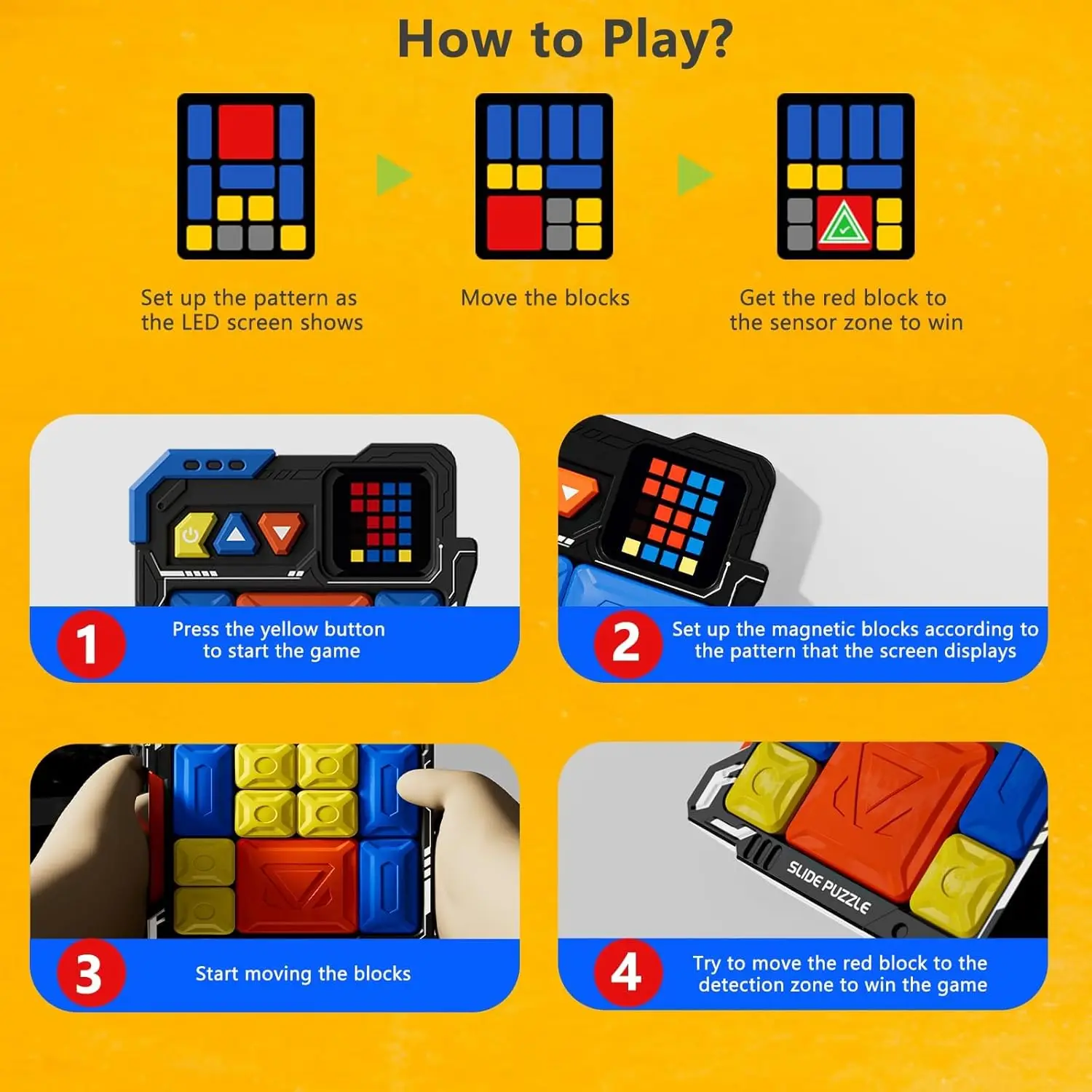 How to Play?

Set up the pattern as the LED screen shows

Move the blocks

Get the red block to the sensor zone to win

1 Press the yellow button to start the game

2 Set up the magnetic blocks according to the pattern that the screen displays

3 Start moving the blocks

SLIDE PUZZLE

4 Try to move the red block to the detection zone to win the game