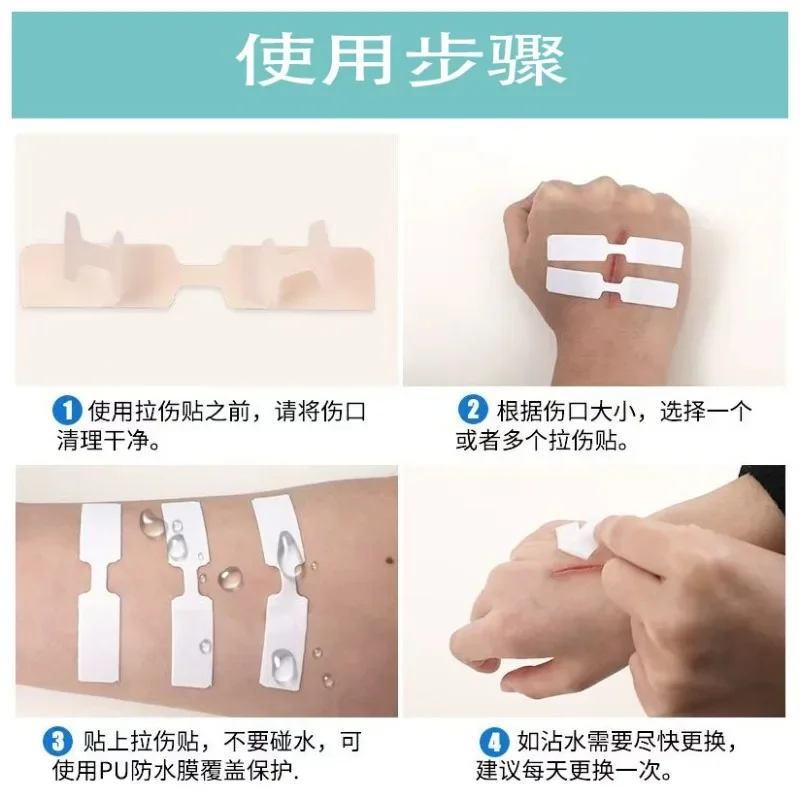 使用步骤

1 使用拉伤贴之前，请将伤口清理干净。

2 根据伤口大小，选择一个或者多个拉伤贴。

3 贴上拉伤贴，不要碰水，可使用PU防水膜覆盖保护.

4 如沾水需要尽快更换，建议每天更换一次。