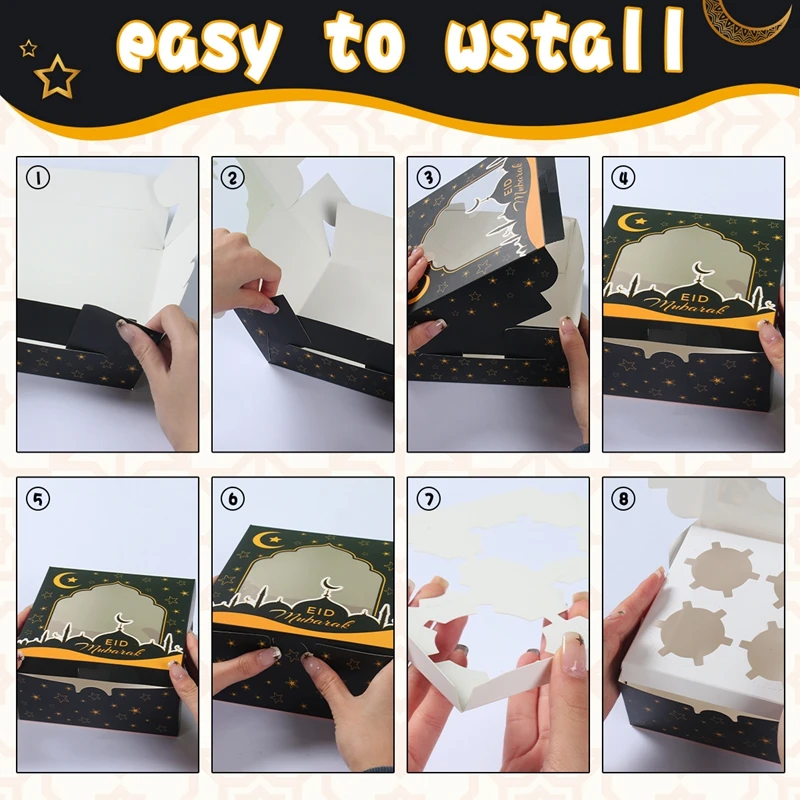 easy to ustall

①

②

③ EID Mubarak

④ EID Mubarak

⑤ EID Mubarak

⑥ EID Mubarak

⑦

⑧