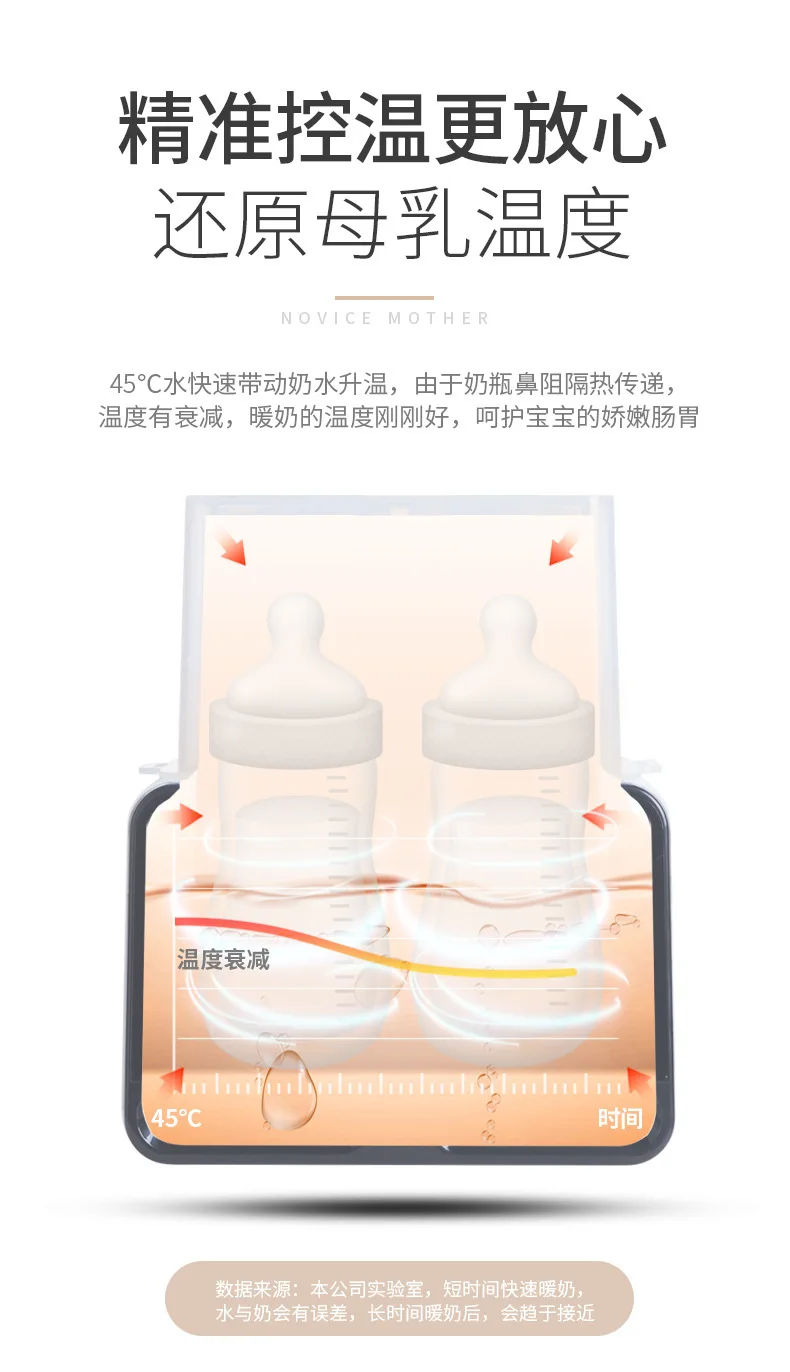 精准控温更放心
还原母乳温度

NOVICE MOTHER

45°C水快速带动奶水升温，由于奶瓶鼻阻隔热传递，温度有衰减，暖奶的温度刚刚好，呵护宝宝的娇嫩肠胃

温度衰减

45°C

时间

数据来源：本公司实验室，短时间快速暖奶，水与奶会有误差，长时间暖奶后，会趋于接近