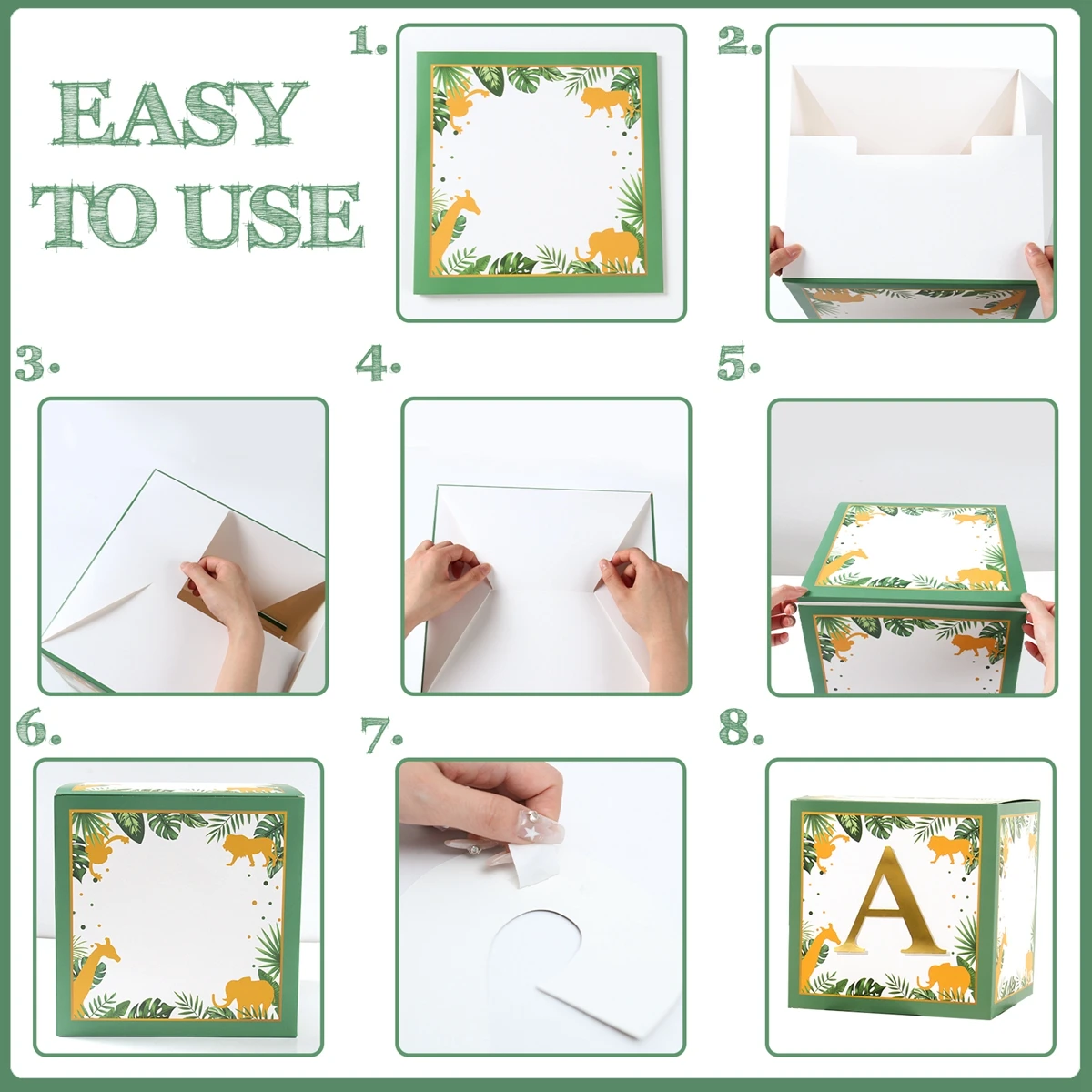 EASY TO USE

1.

2.

3.

4.

5.

6.

7.

8.

A