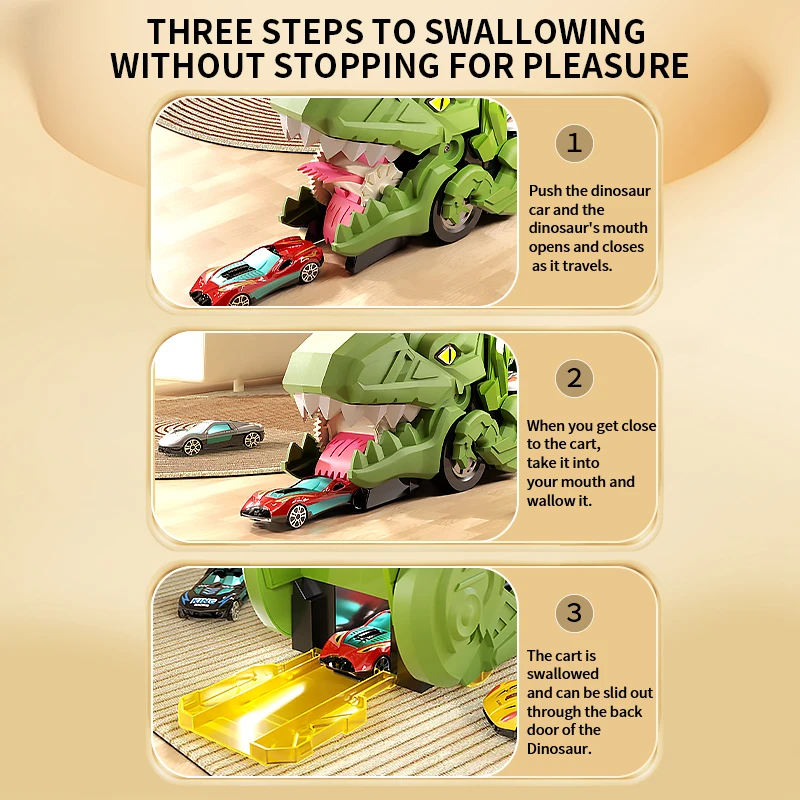 THREE STEPS TO SWALLOWING WITHOUT STOPPING FOR PLEASURE

1

Push the dinosaur car and the dinosaur's mouth opens and closes as it travels.

2

When you get close to the cart, take it into your mouth and wallow it.

3

The cart is swallowed and can be slid out through the back door of the Dinosaur.