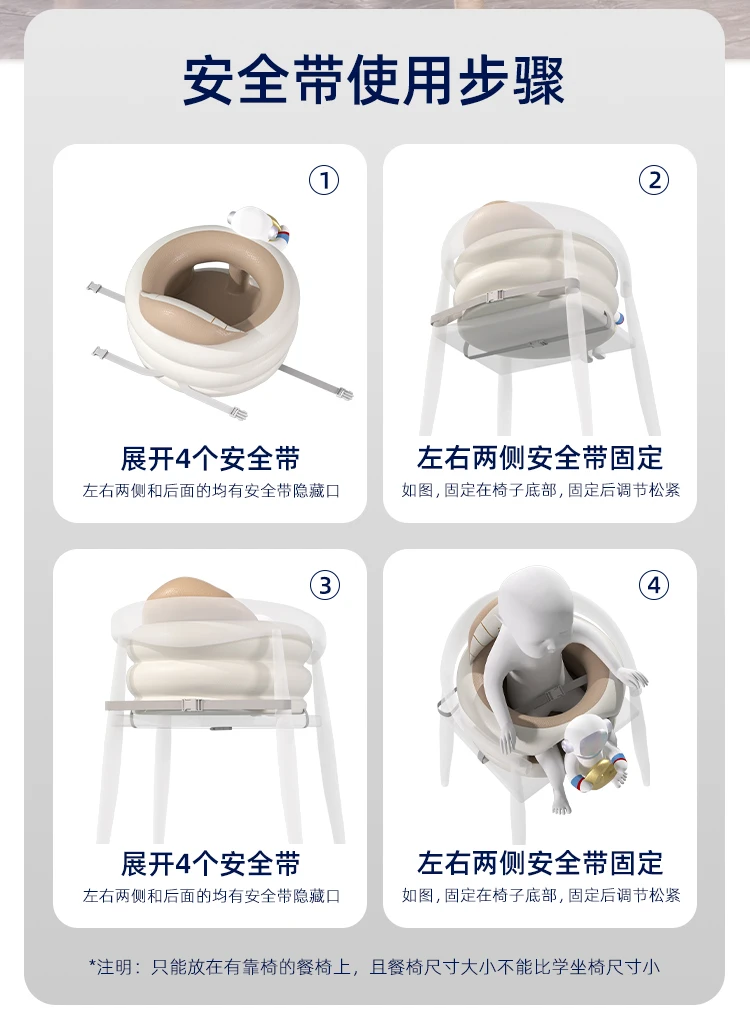 安全带使用步骤

①
展开4个安全带
左右两侧和后面的均有安全带隐藏口

②
左右两侧安全带固定
如图，固定在椅子底部，固定后调节松紧

③
展开4个安全带
左右两侧和后面的均有安全带隐藏口

④
左右两侧安全带固定
如图，固定在椅子底部，固定后调节松紧

*注明：只能放在有靠椅的餐椅上，且餐椅尺寸大小不能比学坐椅尺寸小