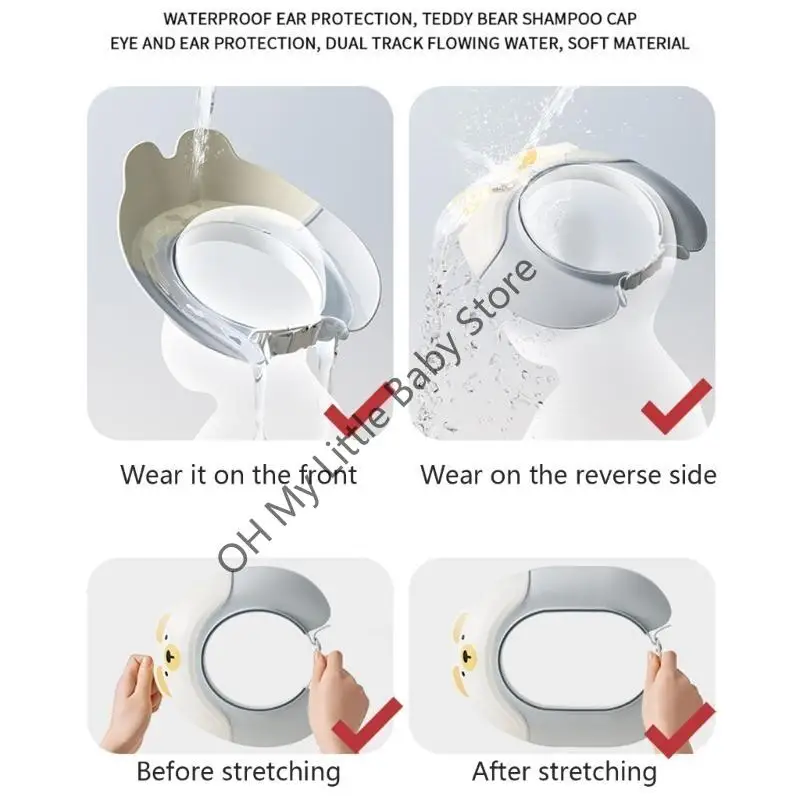 WATERPROOF EAR PROTECTION, TEDDY BEAR SHAMPOO CAP
EYE AND EAR PROTECTION, DUAL TRACK FLOWING WATER, SOFT MATERIAL

Wear it on the front

Wear on the reverse side

OH My Little Baby Store

Before stretching

After stretching