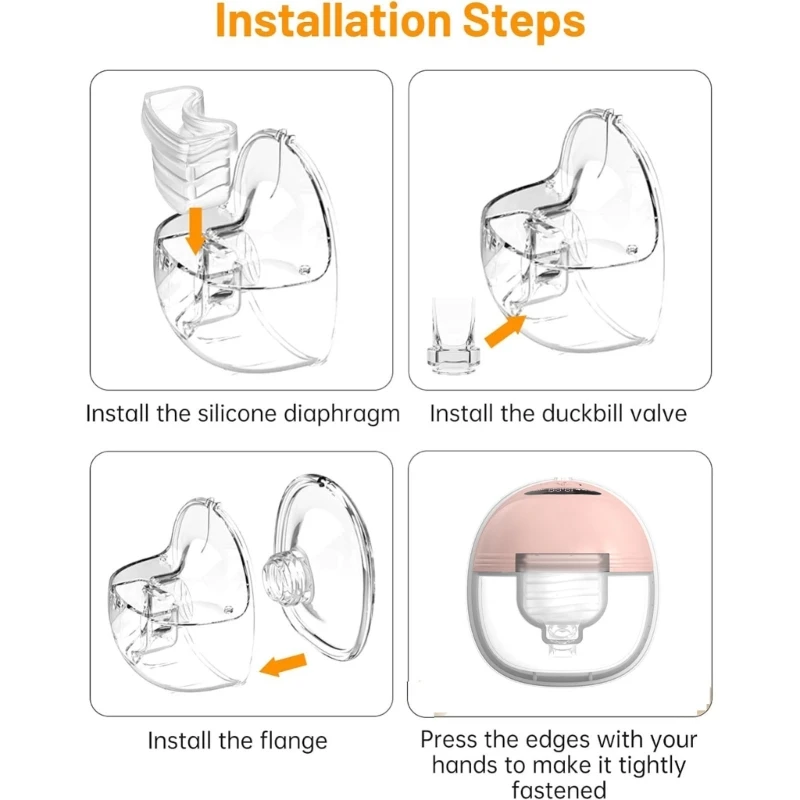 Installation Steps

Install the silicone diaphragm

Install the duckbill valve

Install the flange

Press the edges with your hands to make it tightly fastened