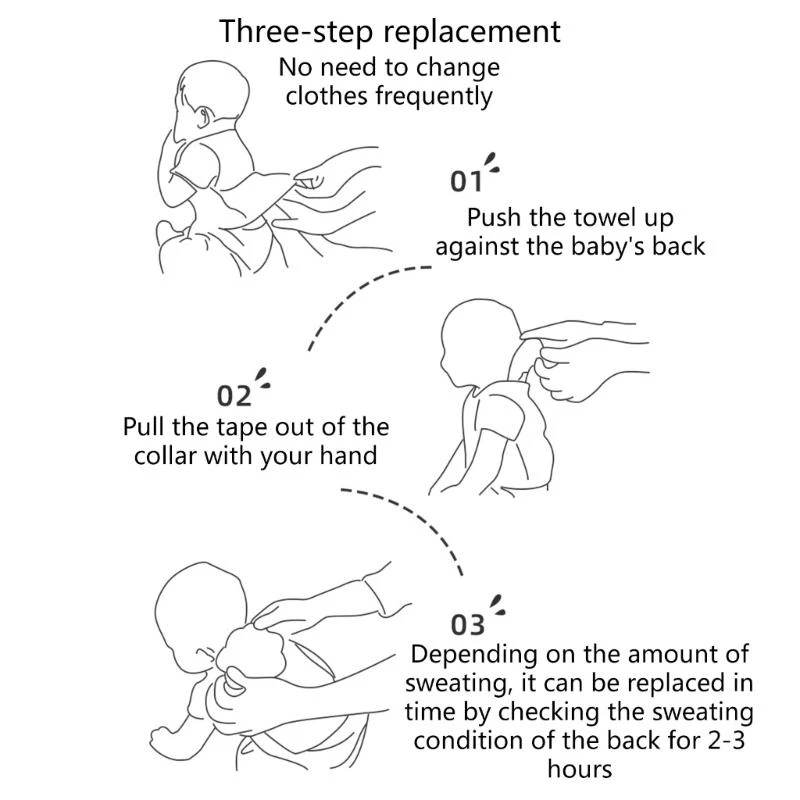 Three-step replacement
No need to change clothes frequently

01
Push the towel up against the baby's back

02
Pull the tape out of the collar with your hand

03
Depending on the amount of sweating, it can be replaced in time by checking the sweating condition of the back for 2-3 hours