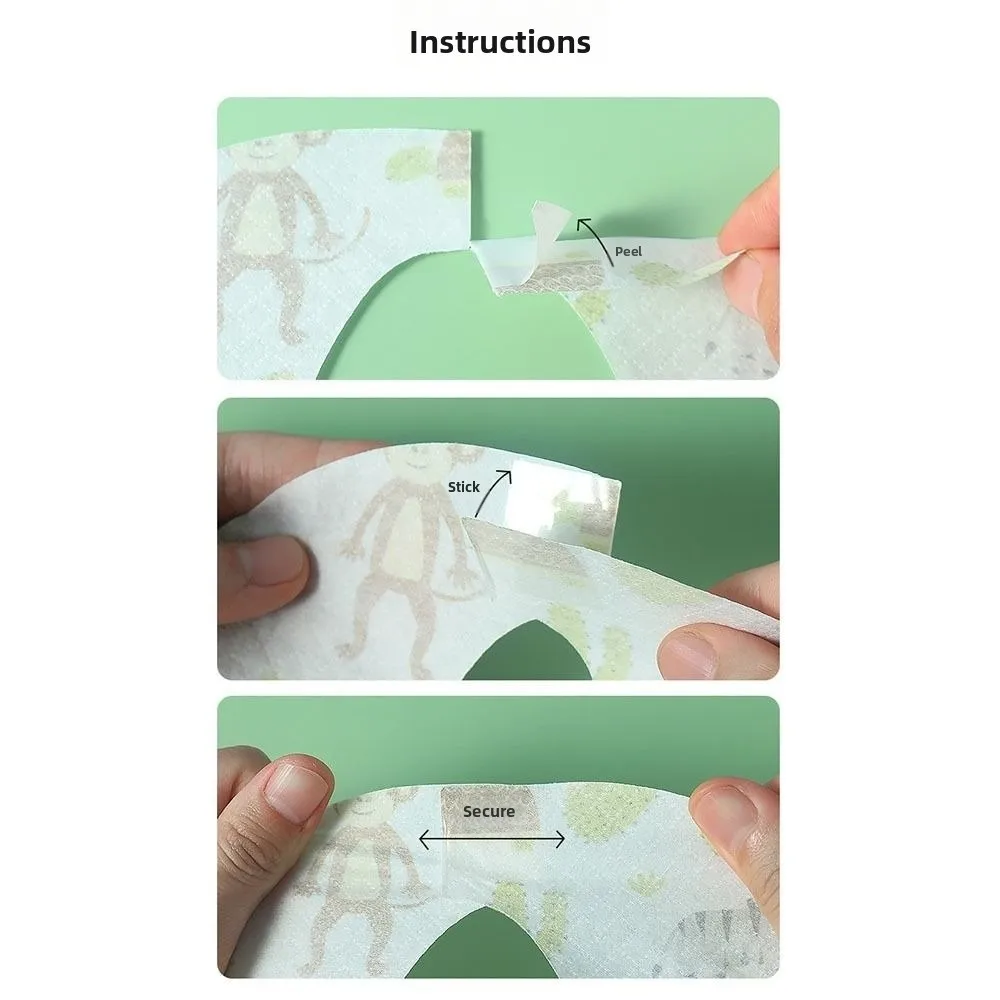 Instructions

Peel

Stick

Secure