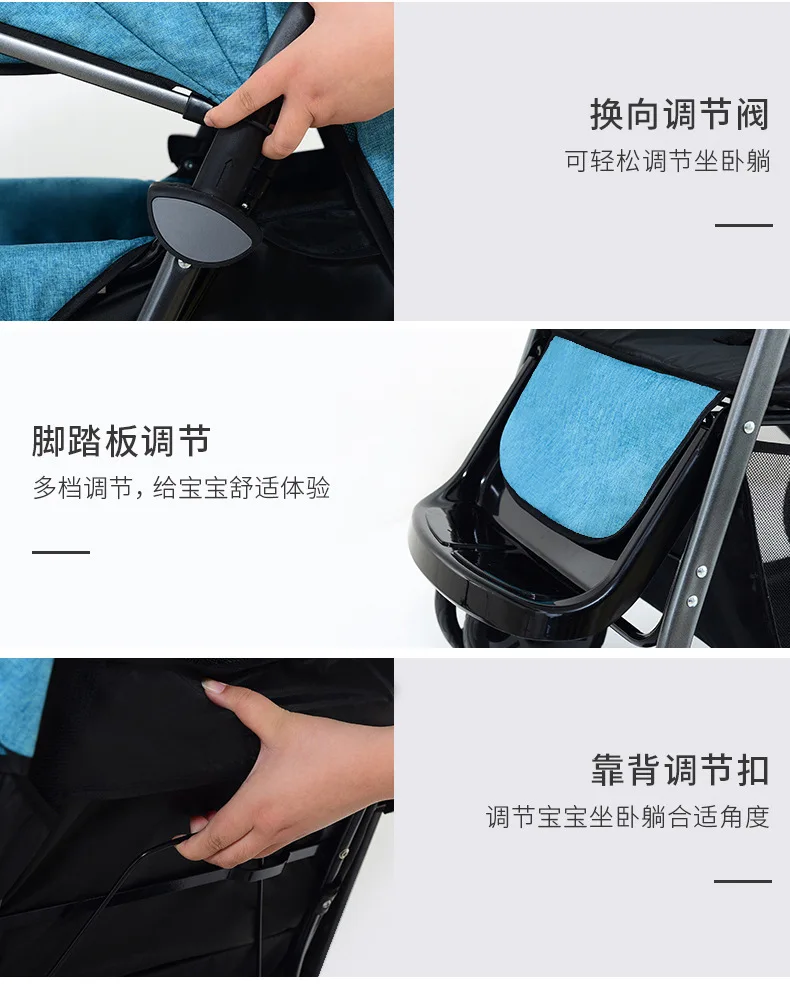 换向调节阀
可轻松调节坐卧躺

脚踏板调节
多档调节，给宝宝舒适体验

靠背调节扣
调节宝宝坐卧躺合适角度