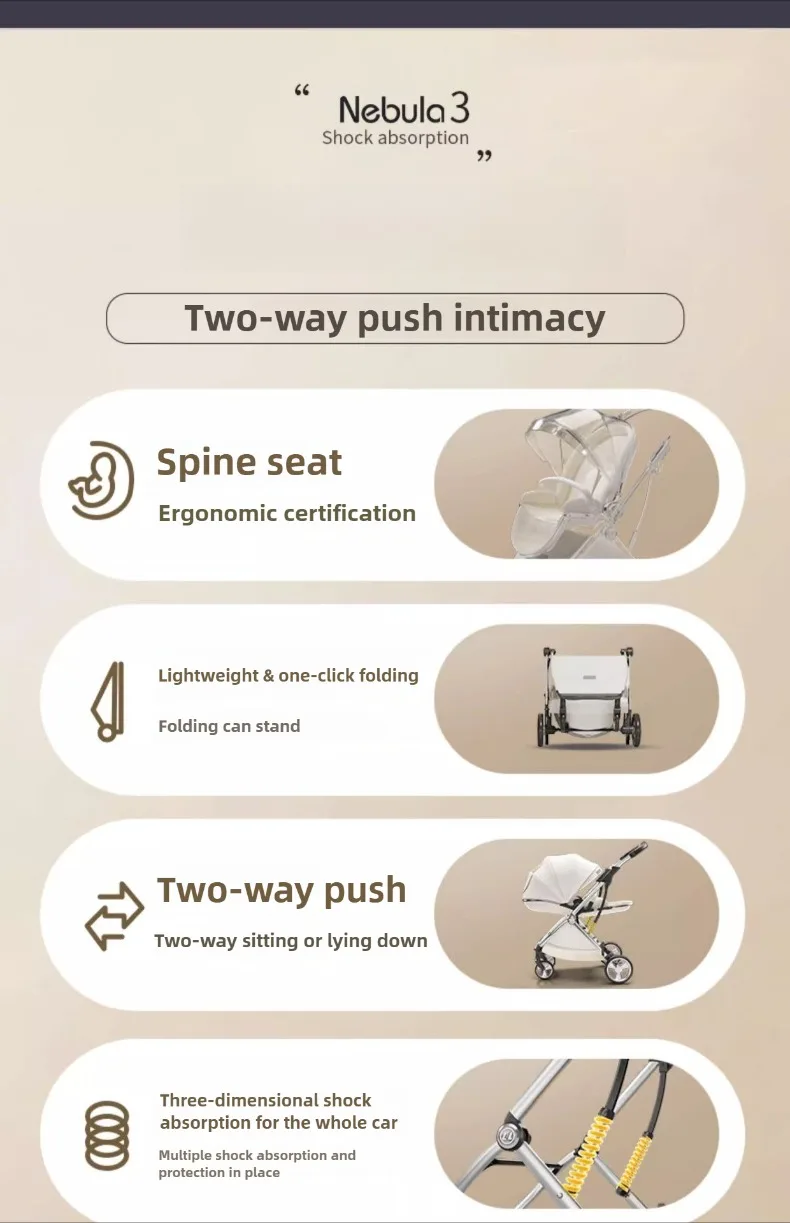 “ Nebula 3
Shock absorption ”

Two-way push intimacy

Spine seat
Ergonomic certification

Lightweight & one-click folding
Folding can stand

Two-way push
Two-way sitting or lying down

Three-dimensional shock absorption for the whole car
Multiple shock absorption and protection in place