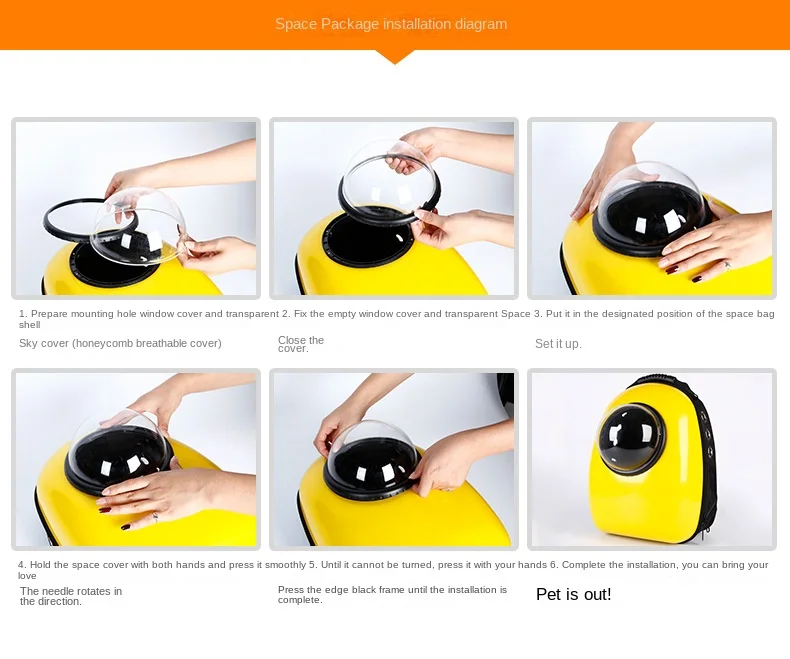 Space Package installation diagram

1. Prepare mounting hole window cover and transparent 2. Fix the empty window cover and transparent Space 3. Put it in the designated position of the space bag shell

Sky cover (honeycomb breathable cover)

Close the cover.

Set it up.

4. Hold the space cover with both hands and press it smoothly 5. Until it cannot be turned, press it with your hands 6. Complete the installation, you can bring your love

The needle rotates in the direction.

Press the edge black frame until the installation is complete.

Pet is out!