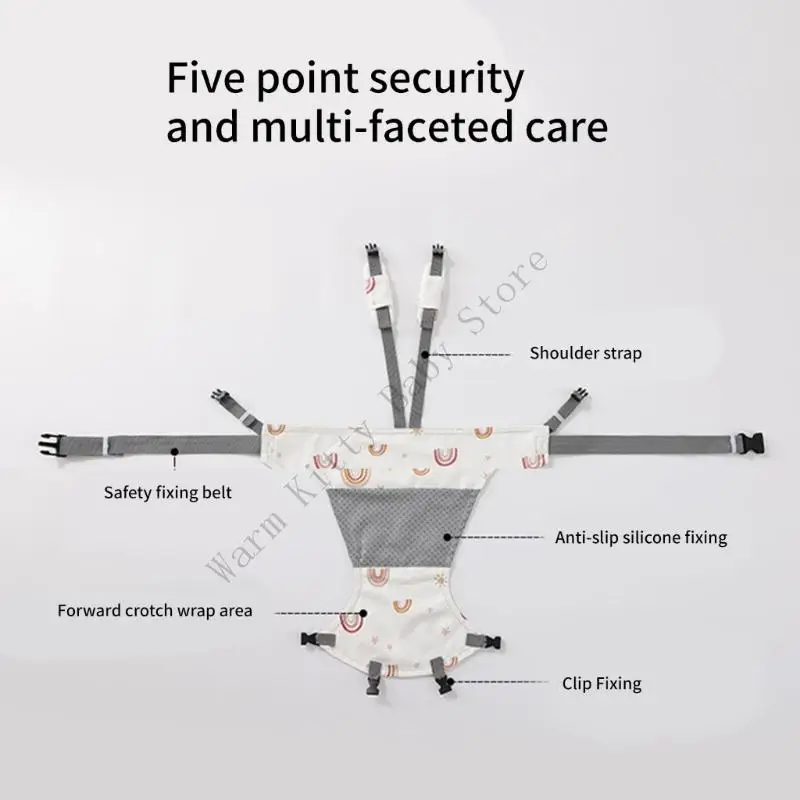 Five point security and multi-faceted care

Shoulder strap

Safety fixing belt

Anti-slip silicone fixing

Forward crotch wrap area

Clip Fixing

Warm Kitty Baby Store