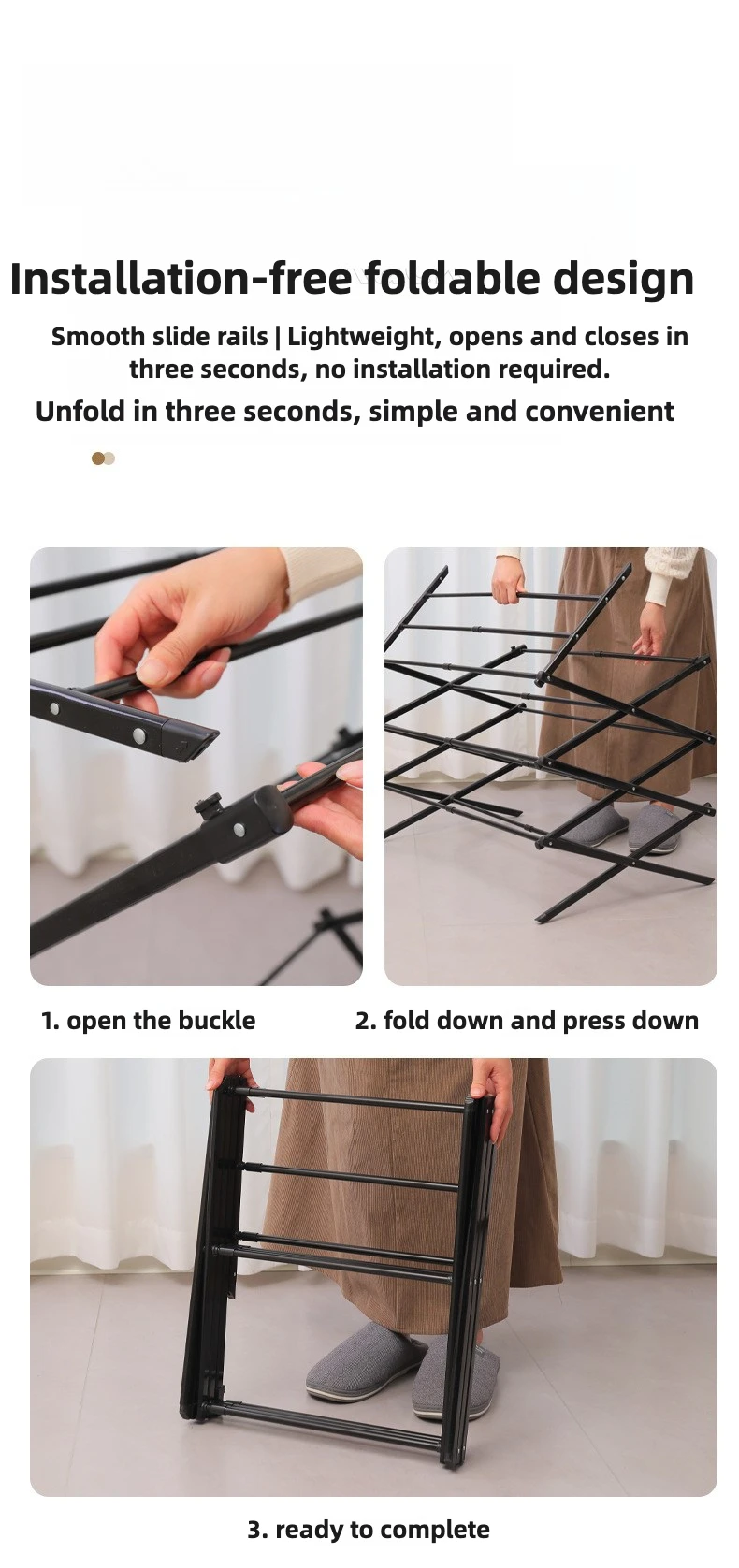 Installation-free foldable design

Smooth slide rails | Lightweight, opens and closes in three seconds, no installation required.

Unfold in three seconds, simple and convenient

1. open the buckle

2. fold down and press down

3. ready to complete