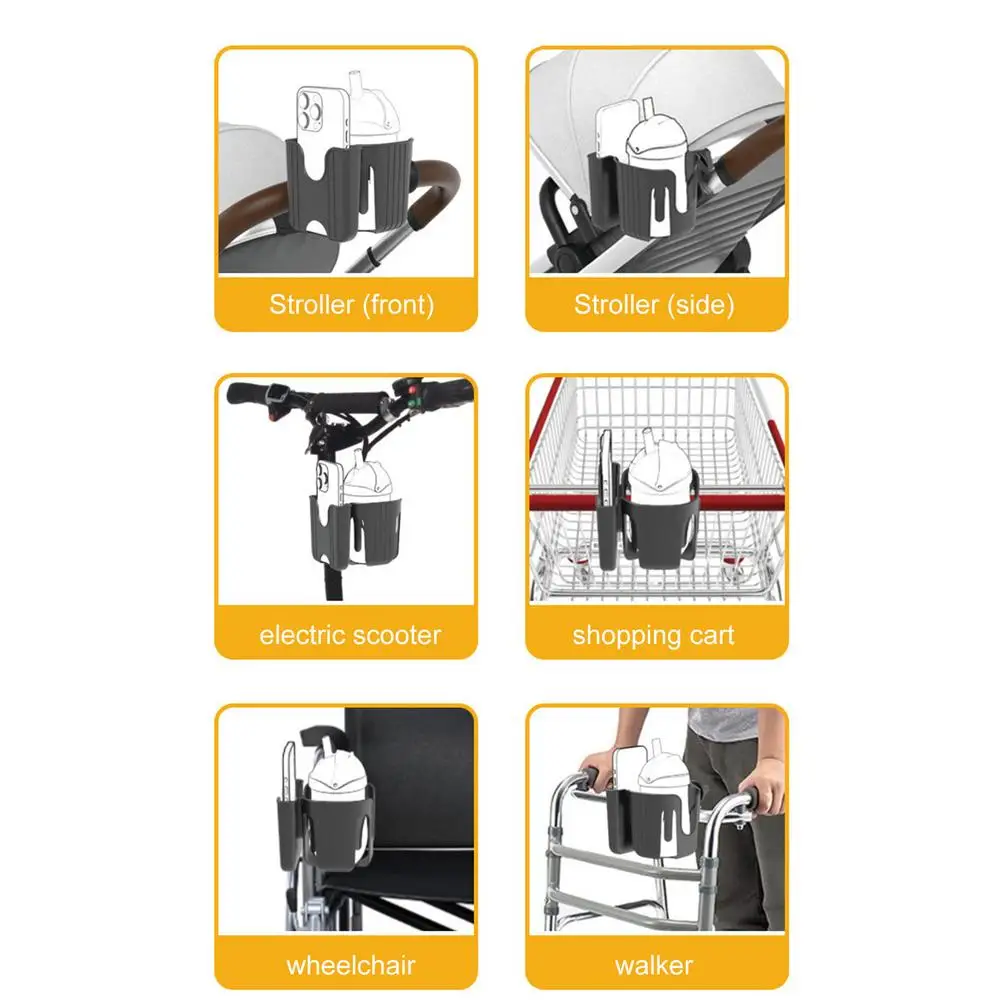 Stroller (front)

Stroller (side)

electric scooter

shopping cart

wheelchair

walker