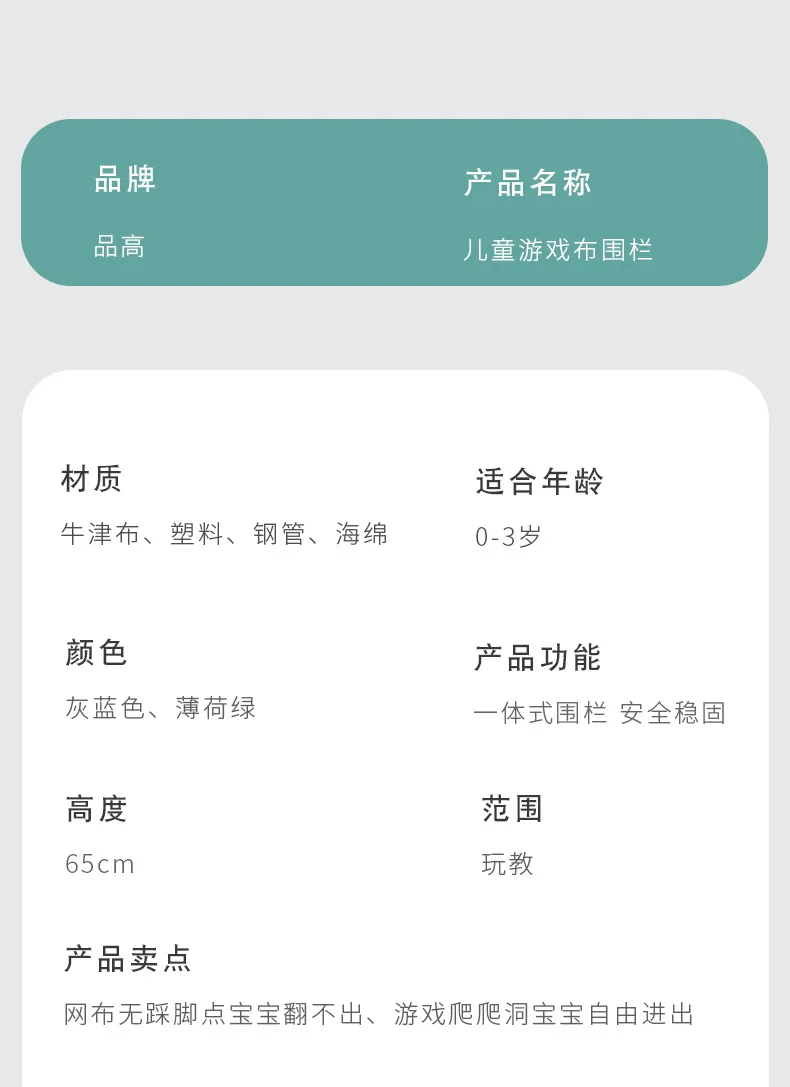 品牌

品高

产品名称

儿童游戏布围栏

材质

牛津布、塑料、钢管、海绵

适合年龄

0-3岁

颜色

灰蓝色、薄荷绿

产品功能

一体式围栏 安全稳固

高度

65cm

范围

玩教

产品卖点

网布无踩脚点宝宝翻不出、游戏爬爬洞宝宝自由进出