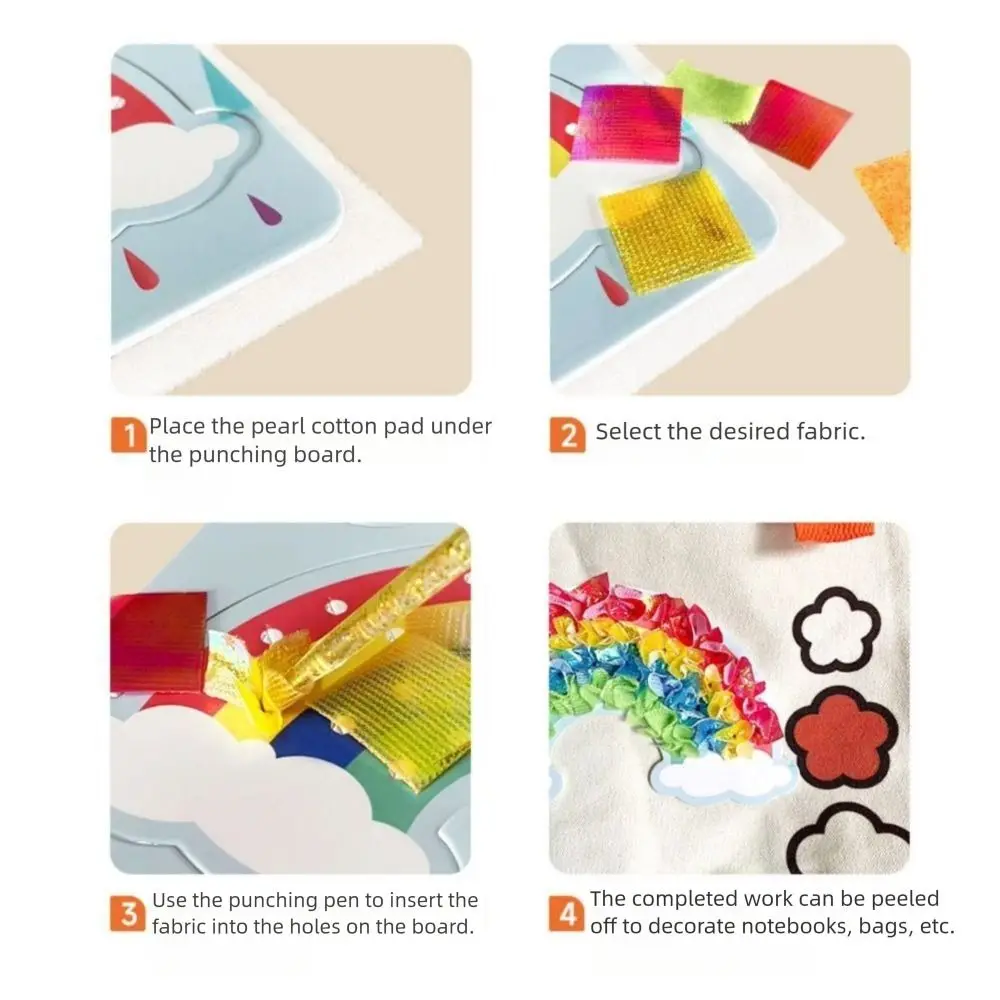 1 Place the pearl cotton pad under the punching board.

2 Select the desired fabric.

3 Use the punching pen to insert the fabric into the holes on the board.

4 The completed work can be peeled off to decorate notebooks, bags, etc.