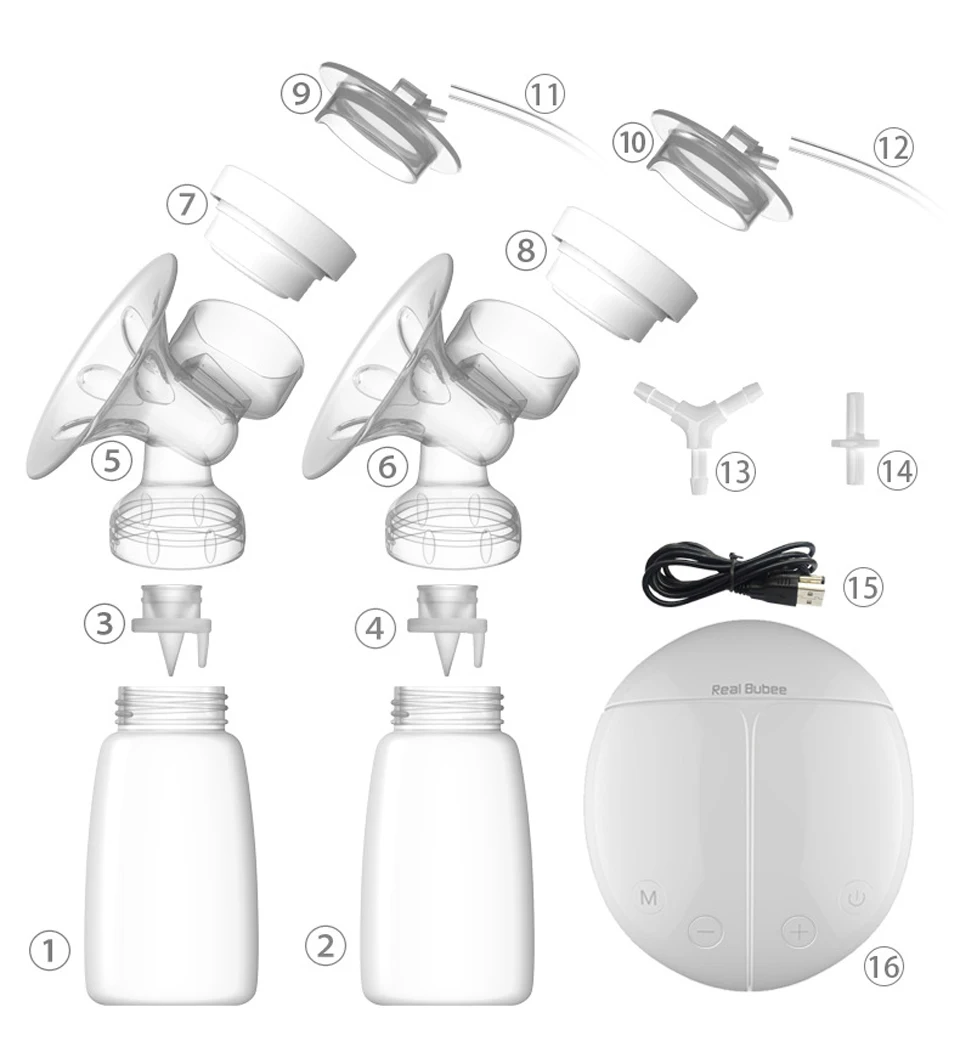 9
11
10
12
7
8
5
6
13
14
15
3
4
Real Bubee
M
−
+
1
2
16