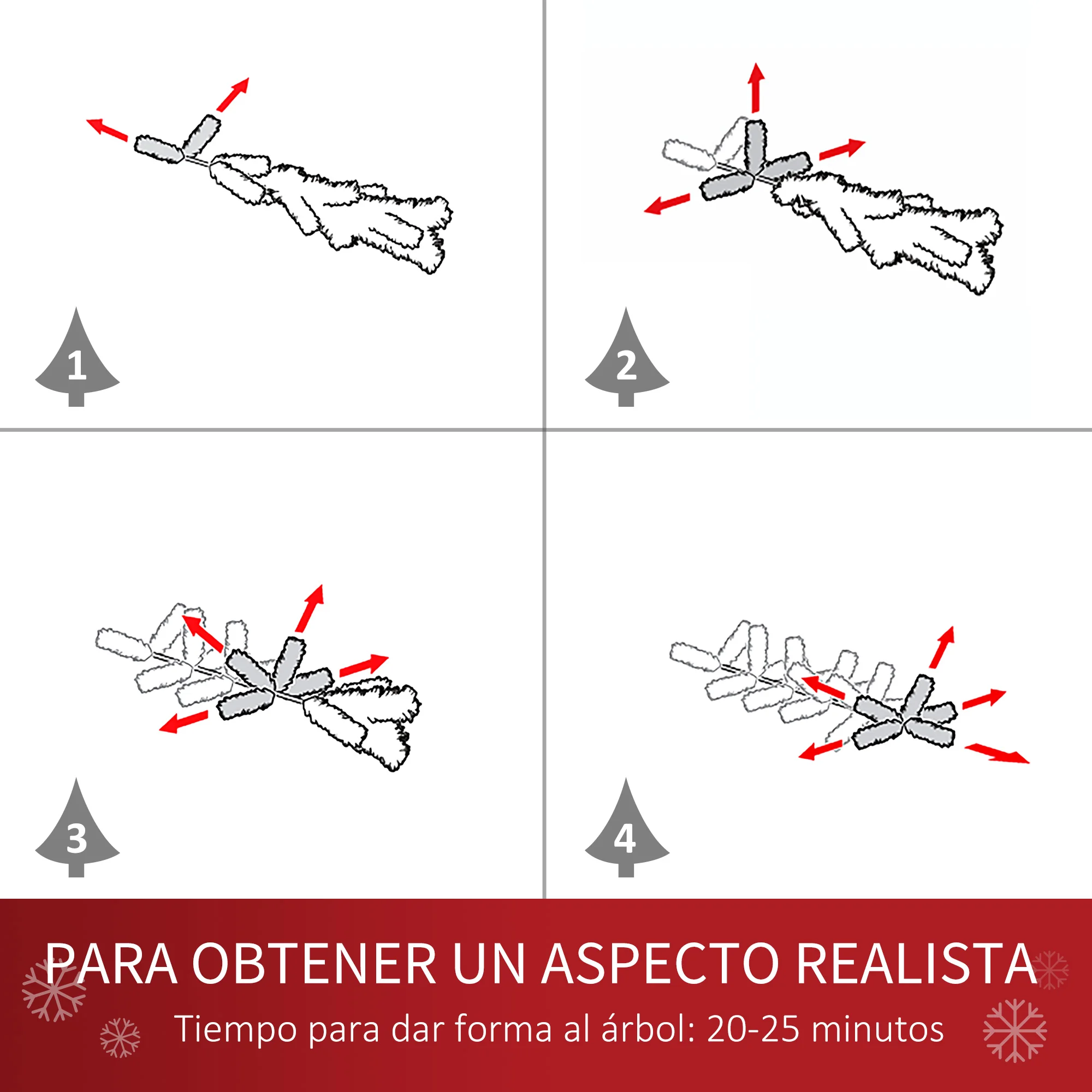 1

2

3

4

PARA OBTENER UN ASPECTO REALISTA

Tiempo para dar forma al árbol: 20-25 minutos