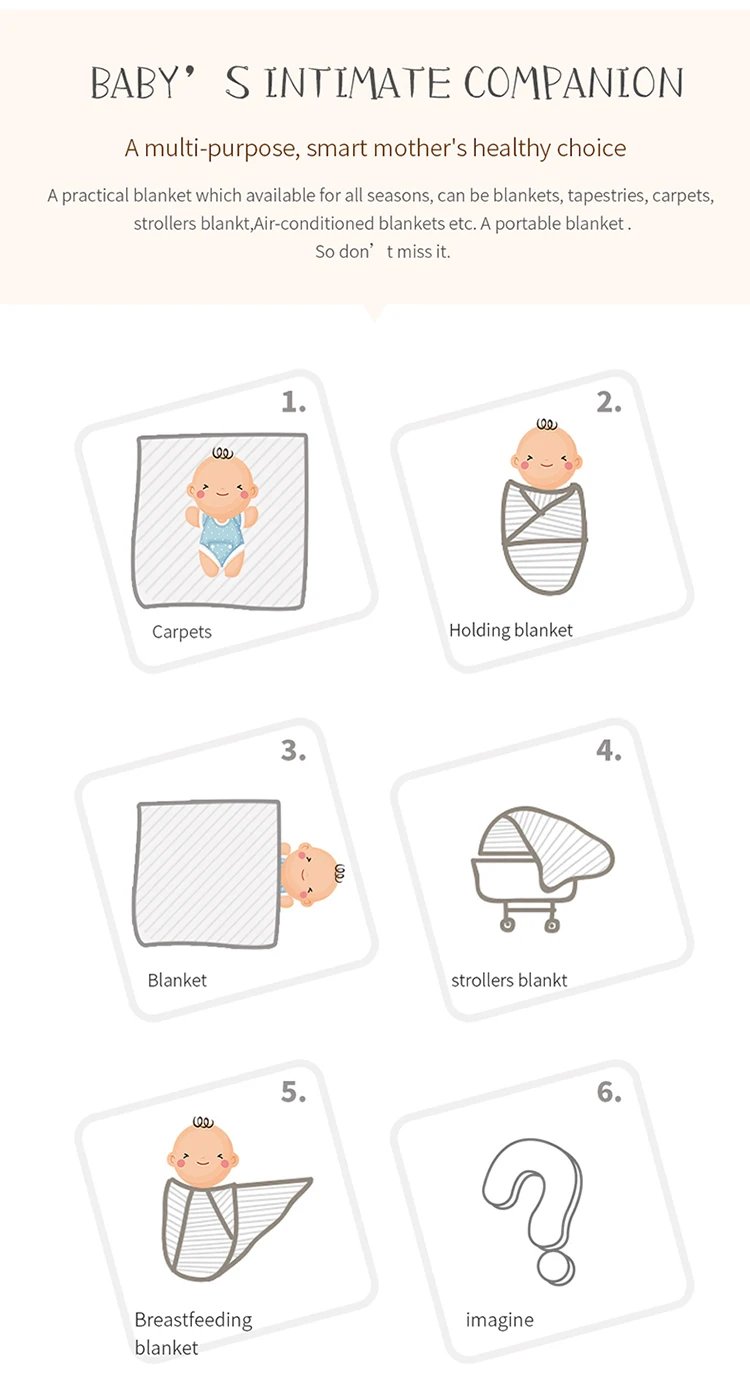 BABY’S INTIMATE COMPANION

A multi-purpose, smart mother's healthy choice

A practical blanket which available for all seasons, can be blankets, tapestries, carpets, strollers blankt,Air-conditioned blankets etc. A portable blanket . So don’t miss it.

1.
Carpets

2.
Holding blanket

3.
Blanket

4.
strollers blankt

5.
Breastfeeding blanket

6.
imagine