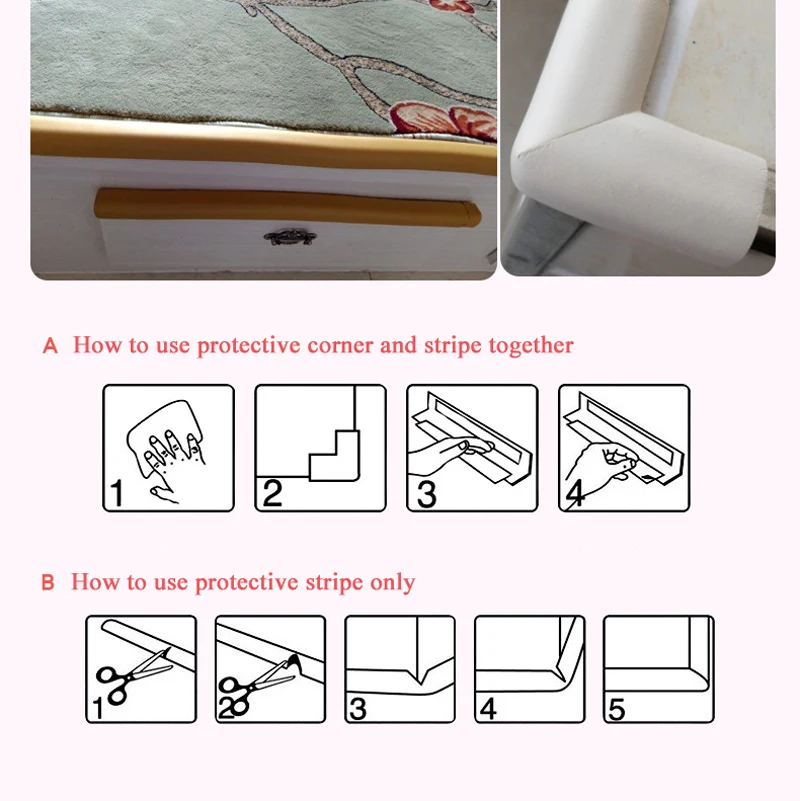 A How to use protective corner and stripe together

1

2

3

4

B How to use protective stripe only

1

2

3

4

5