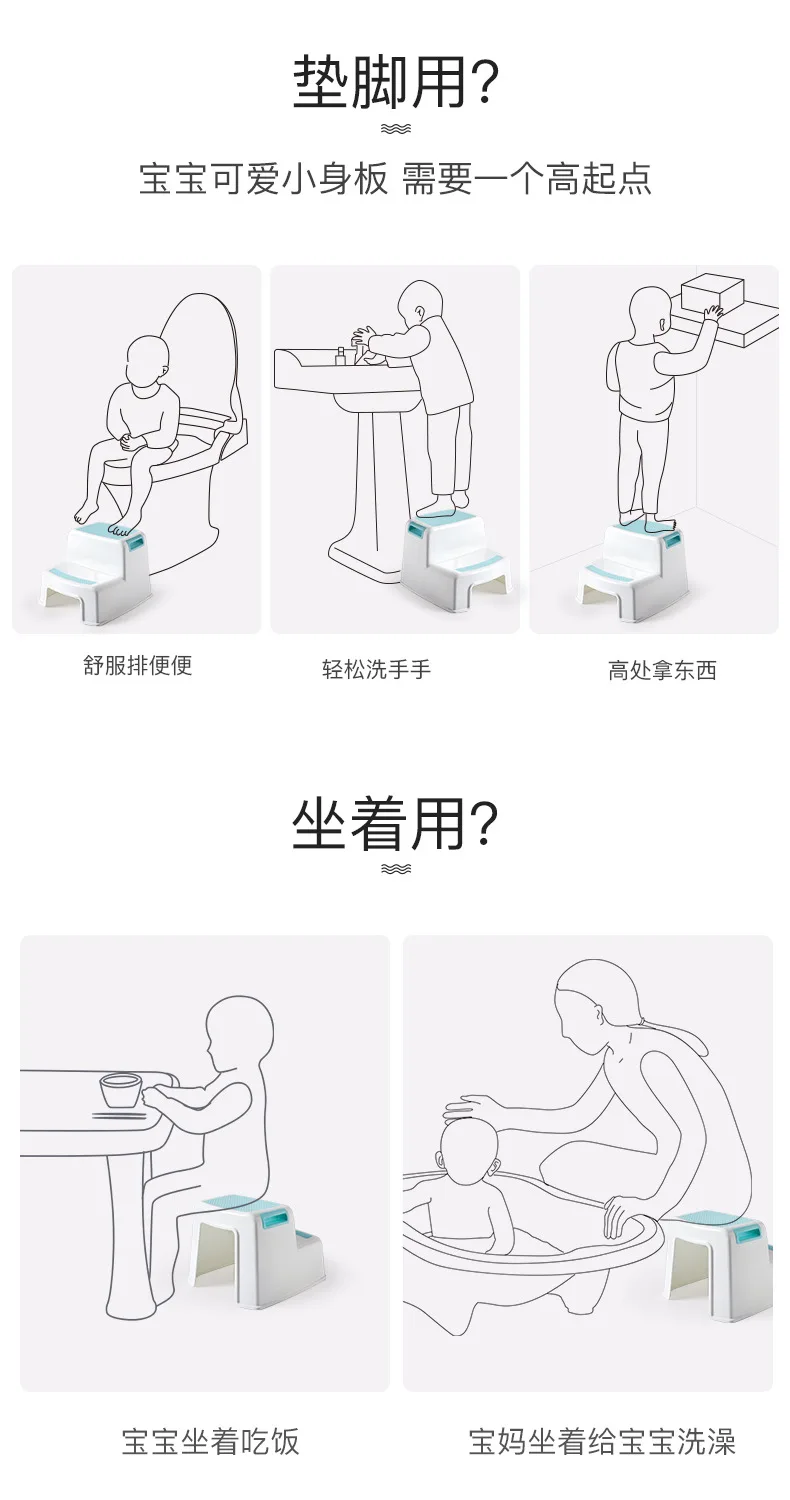 垫脚用?

宝宝可爱小身板 需要一个高起点

舒服排便便

轻松洗手手

高处拿东西

坐着用?

宝宝坐着吃饭

宝妈坐着给宝宝洗澡