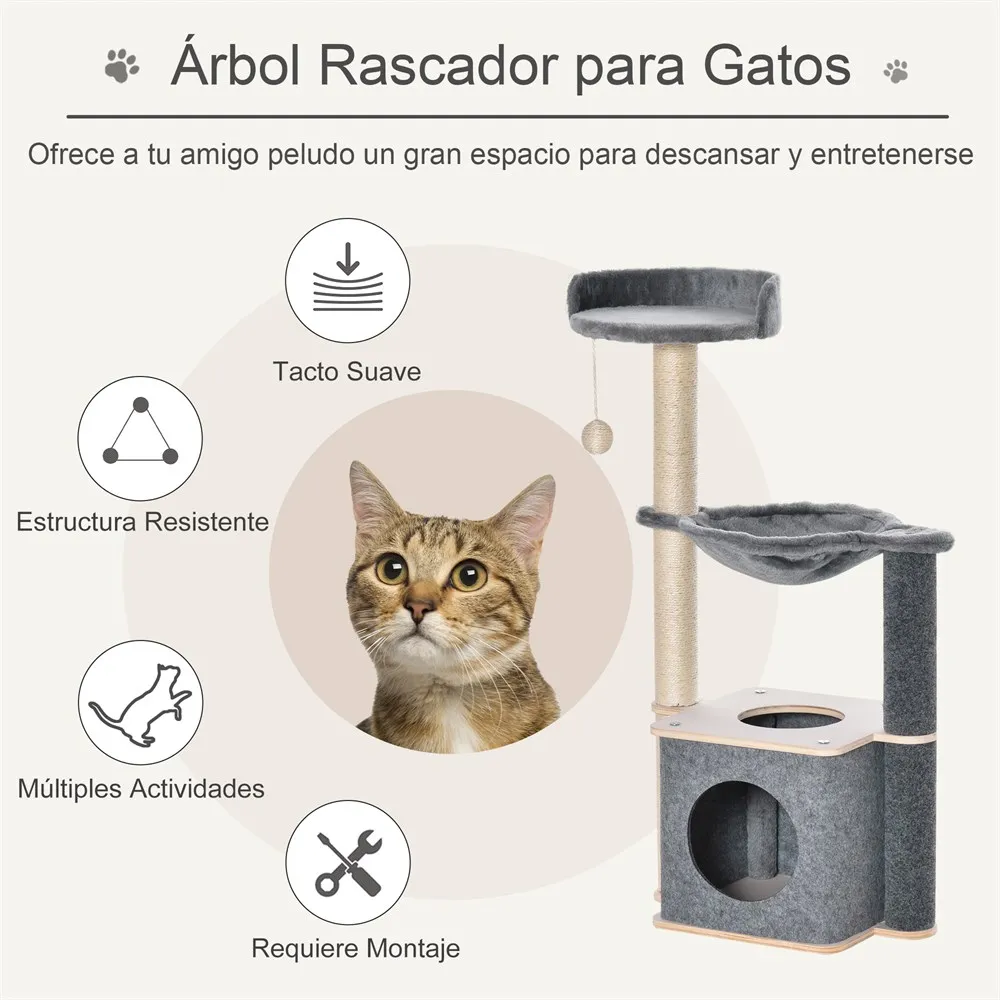 Árbol Rascador para Gatos

Ofrece a tu amigo peludo un gran espacio para descansar y entretenerse

Tacto Suave

Estructura Resistente

Múltiples Actividades

Requiere Montaje