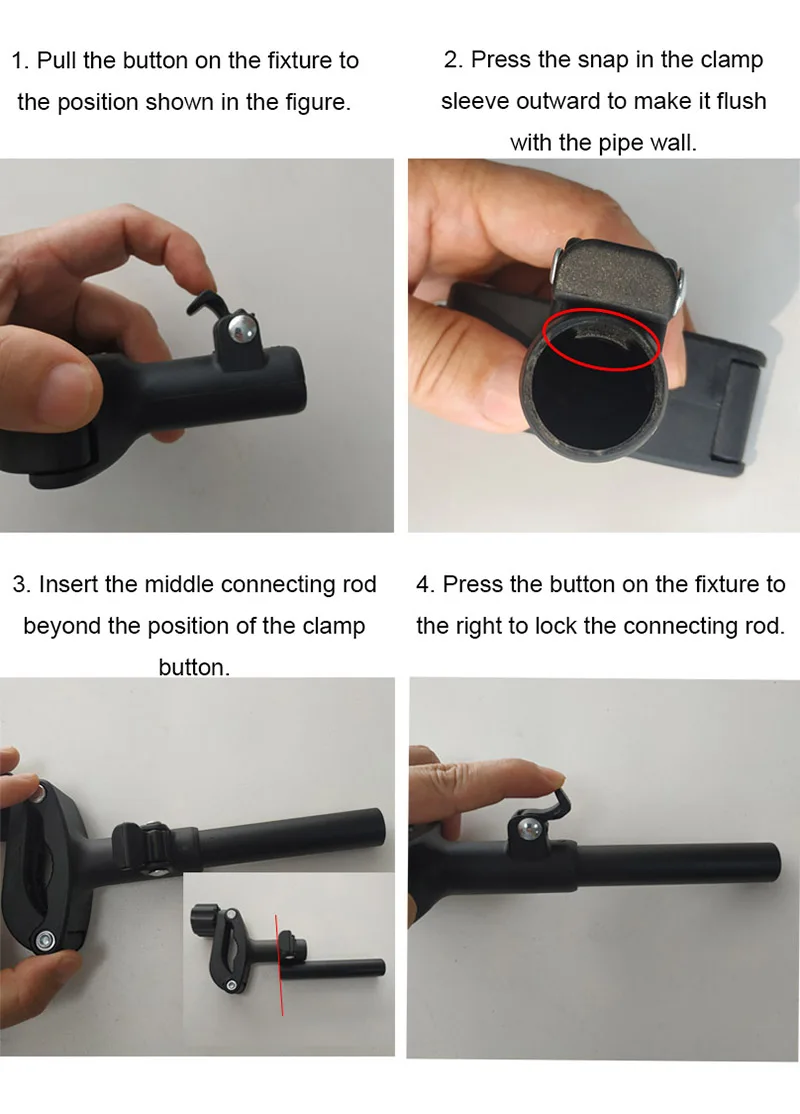 1. Pull the button on the fixture to the position shown in the figure.

2. Press the snap in the clamp sleeve outward to make it flush with the pipe wall.

3. Insert the middle connecting rod beyond the position of the clamp button.

4. Press the button on the fixture to the right to lock the connecting rod.