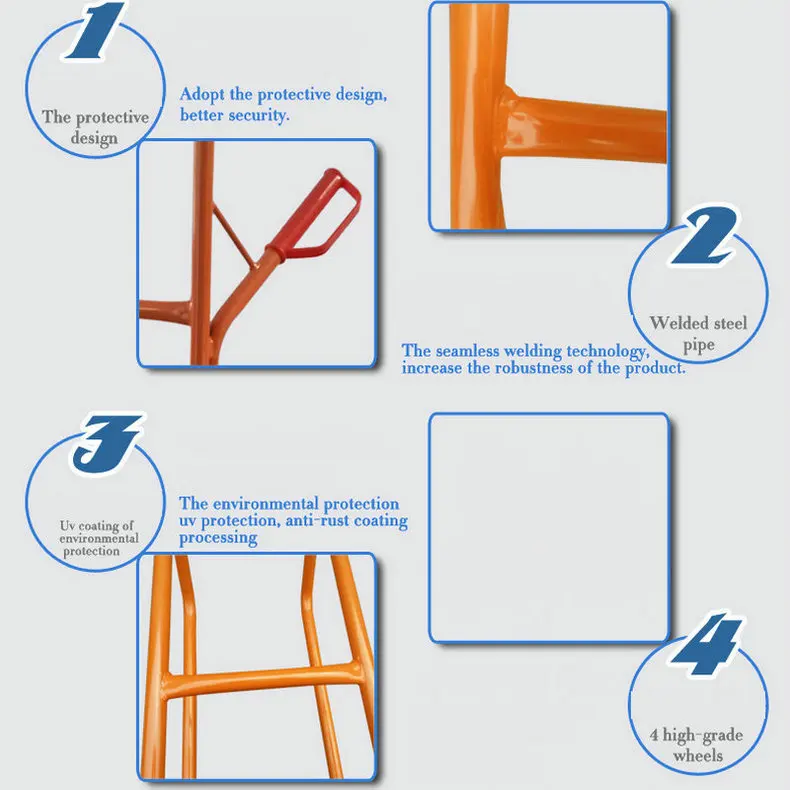 1

The protective design

Adopt the protective design, better security.

2

Welded steel pipe

The seamless welding technology, increase the robustness of the product.

3

Uv coating of environmental protection

The environmental protection uv protection, anti-rust coating processing

4

4 high-grade wheels