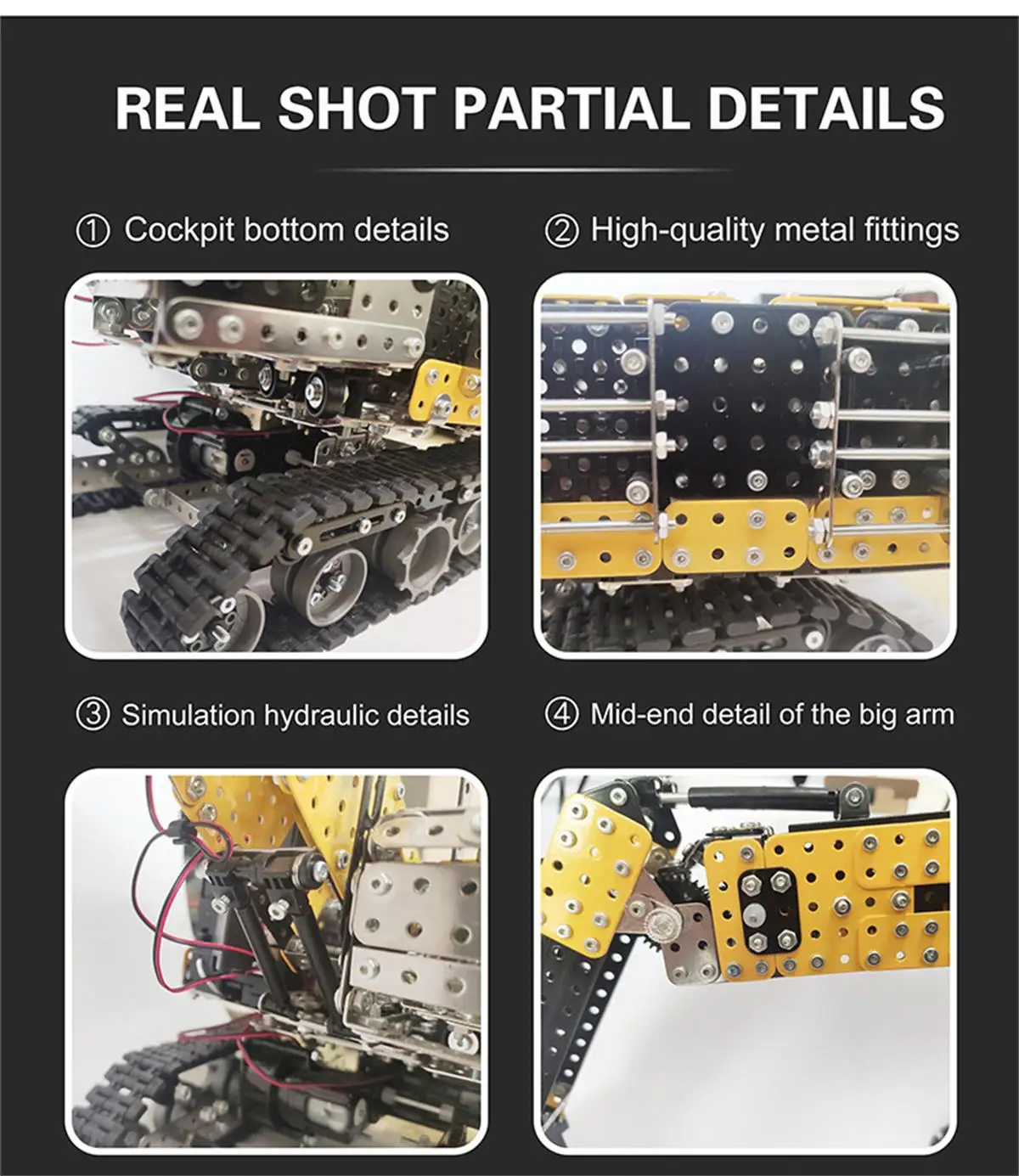 REAL SHOT PARTIAL DETAILS

① Cockpit bottom details

② High-quality metal fittings

③ Simulation hydraulic details

④ Mid-end detail of the big arm